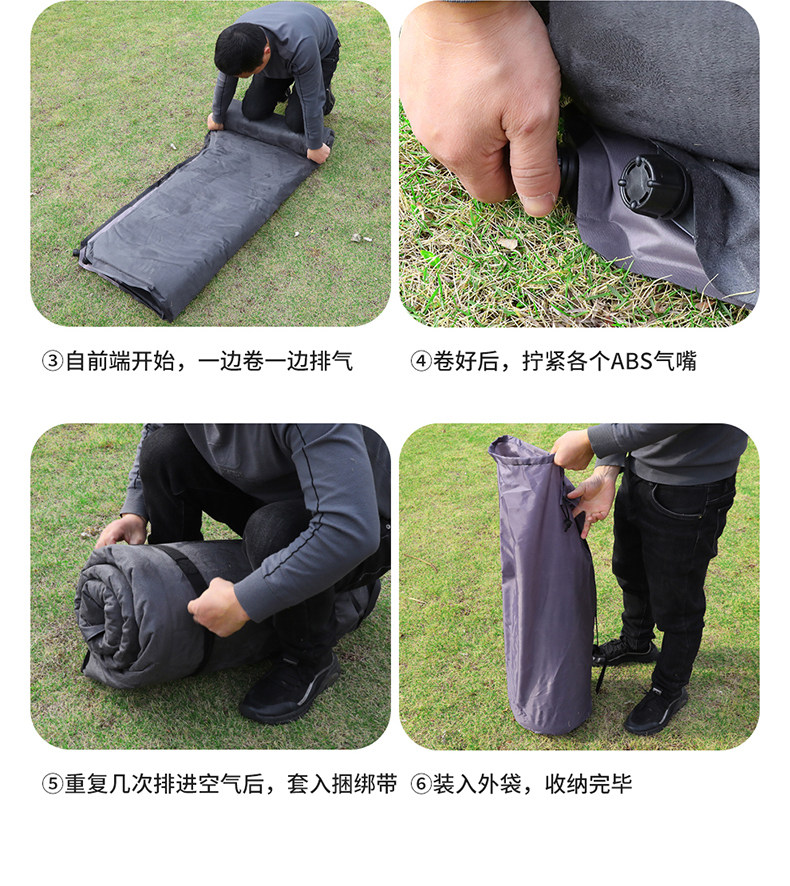 ③自前端开始，一边卷一边排气

④卷好后，拧紧各个ABS气嘴

⑤重复几次排进空气后，套入捆绑带

⑥装入外袋，收纳完毕