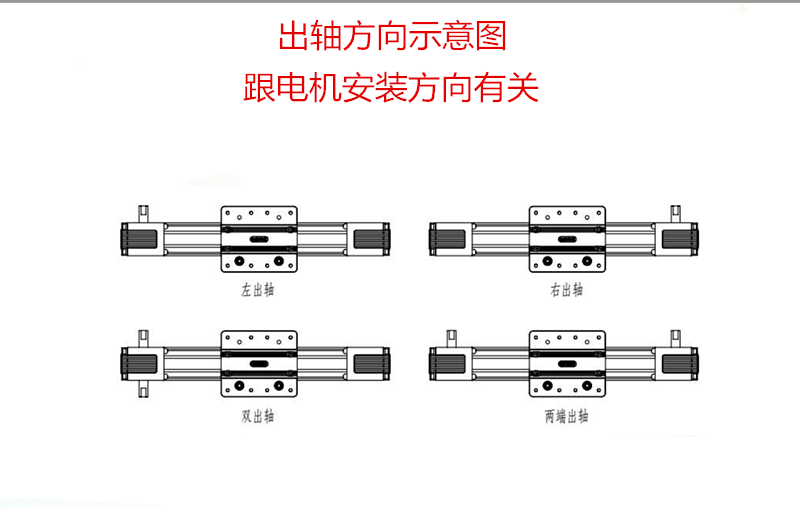 出轴方向示意图
跟电机安装方向有关

左出轴

右出轴

双出轴

两端出轴