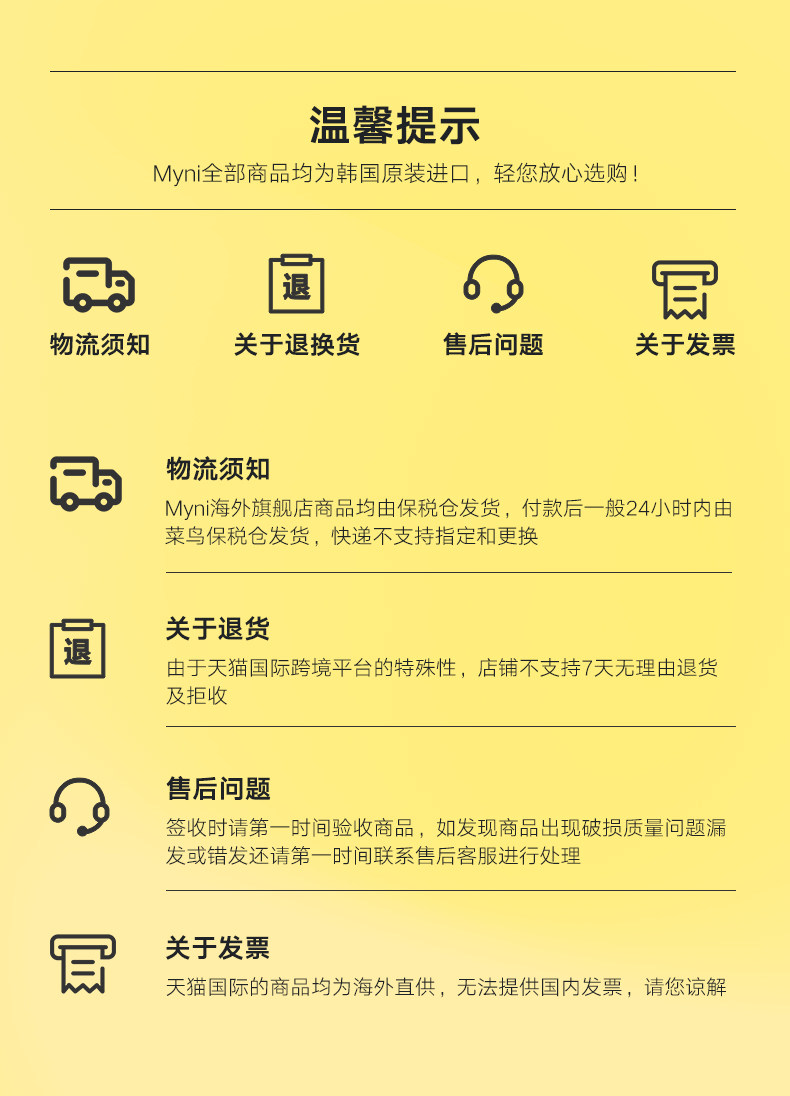 温馨提示

Myni全部商品均为韩国原装进口，轻您放心选购！

退

物流须知

关于退换货

售后问题

关于发票

物流须知

Myni海外旗舰店商品均由保税仓发货，付款后一般24小时内由菜鸟保税仓发货，快递不支持指定和更换

退

关于退货

由于天猫国际跨境平台的特殊性，店铺不支持7天无理由退货及拒收

售后问题

签收时请第一时间验收商品，如发现商品出现破损质量问题漏发或错发还请第一时间联系售后客服进行处理

关于发票

天猫国际的商品均为海外直供，无法提供国内发票，请您谅解