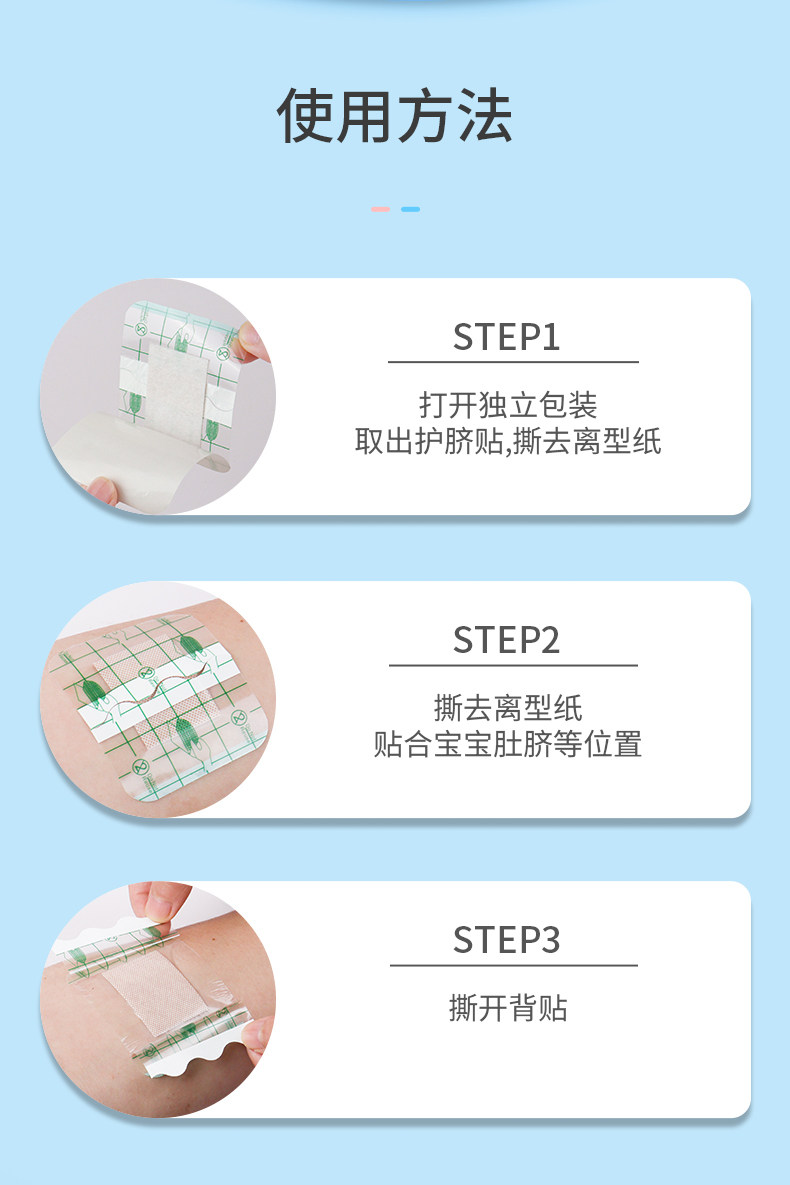 使用方法

STEP1

打开独立包装
取出护脐贴,撕去离型纸

STEP2

撕去离型纸
贴合宝宝肚脐等位置

STEP3

撕开背贴