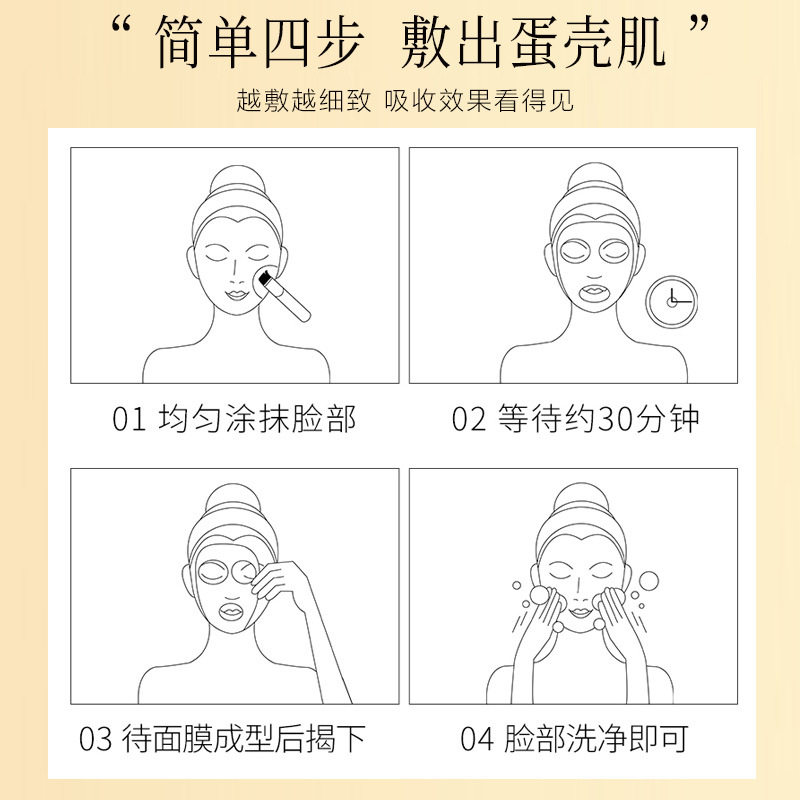 “ 简单四步 敷出蛋壳肌 ”

越敷越细致 吸收效果看得见

01 均匀涂抹脸部

02 等待约30分钟

03 待面膜成型后揭下

04 脸部洗净即可