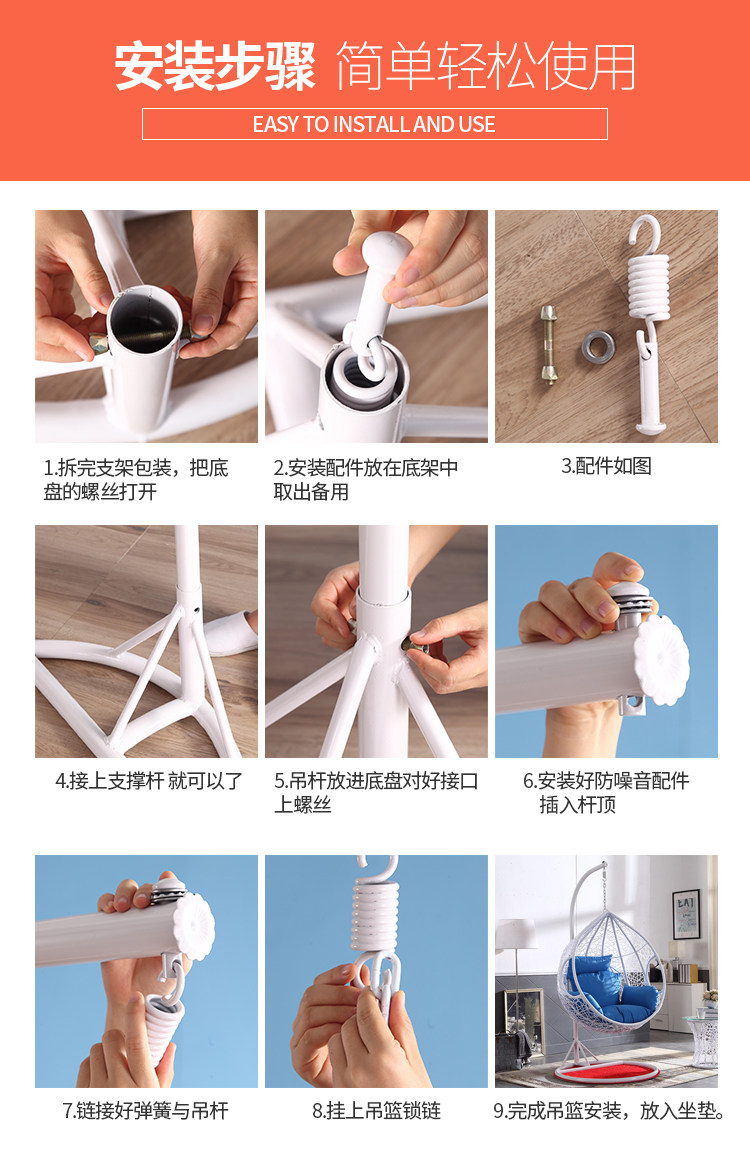 安装步骤 简单轻松使用

EASY TO INSTALL AND USE

1.拆完支架包装，把底盘的螺丝打开

2.安装配件放在底架中取出备用

3.配件如图

4.接上支撑杆 就可以了

5.吊杆放进底盘对好接口上螺丝

6.安装好防噪音配件插入杆顶

7.链接好弹簧与吊杆

8.挂上吊篮锁链

9.完成吊篮安装，放入坐垫。