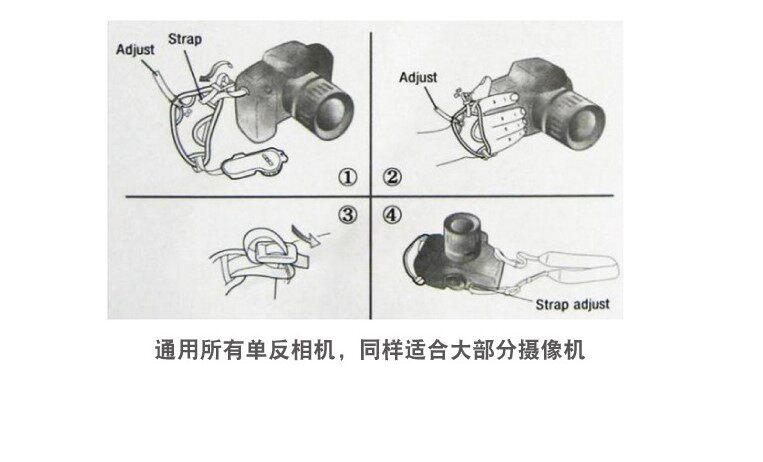 Adjust
Strap
①
Adjust
②
③
④
Strap adjust

通用所有单反相机，同样适合大部分摄像机