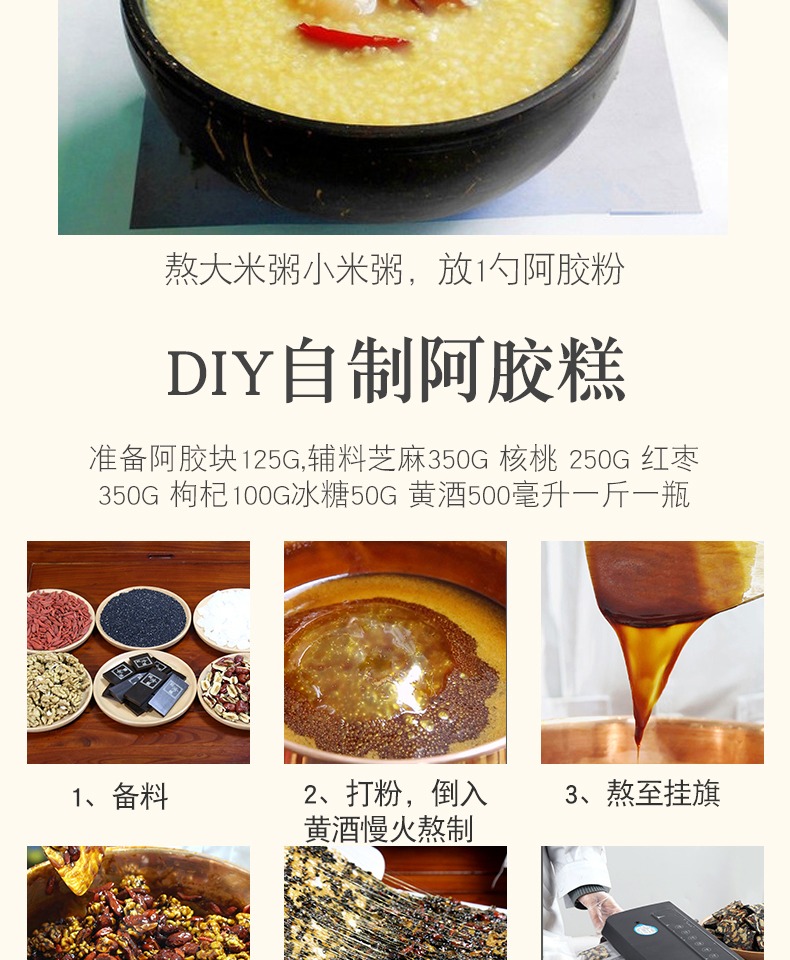 熬大米粥小米粥，放1勺阿胶粉

DIY自制阿胶糕

准备阿胶块125G,辅料芝麻350G 核桃 250G 红枣 350G 枸杞100G冰糖50G 黄酒500毫升一斤一瓶

1、备料

2、打粉，倒入黄酒慢火熬制

3、熬至挂旗