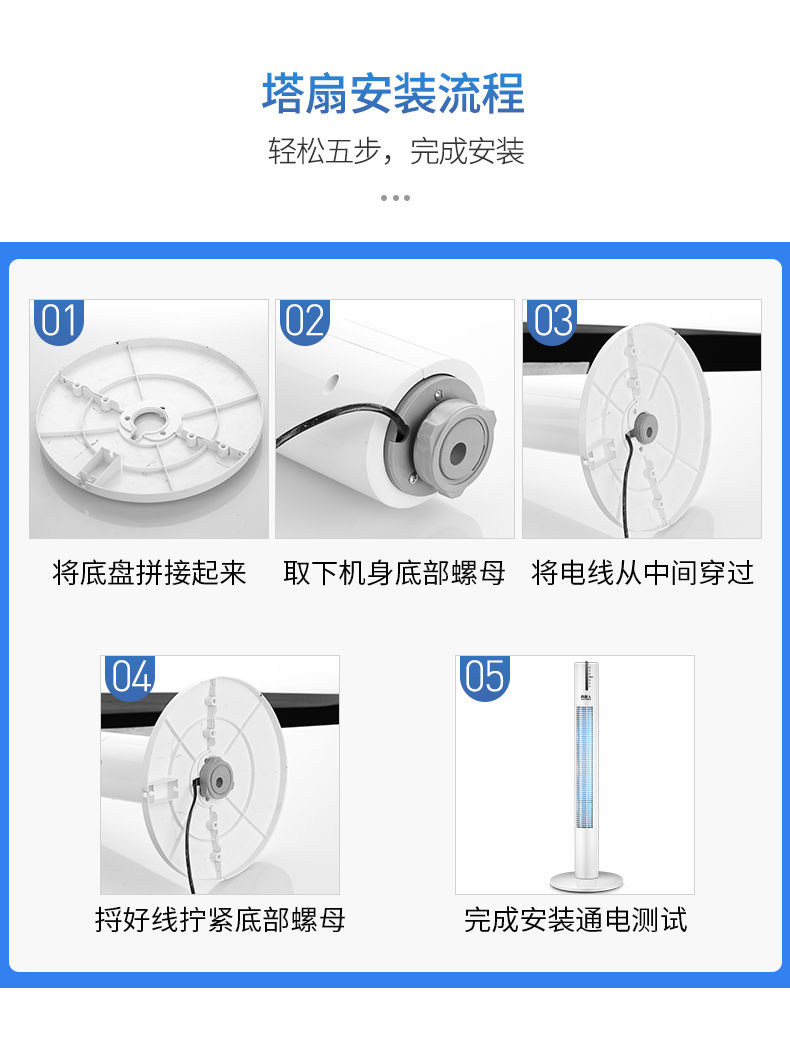 塔扇安装流程

轻松五步，完成安装

01

将底盘拼接起来

02

取下机身底部螺母

03

将电线从中间穿过

04

捋好线拧紧底部螺母

05

完成安装通电测试