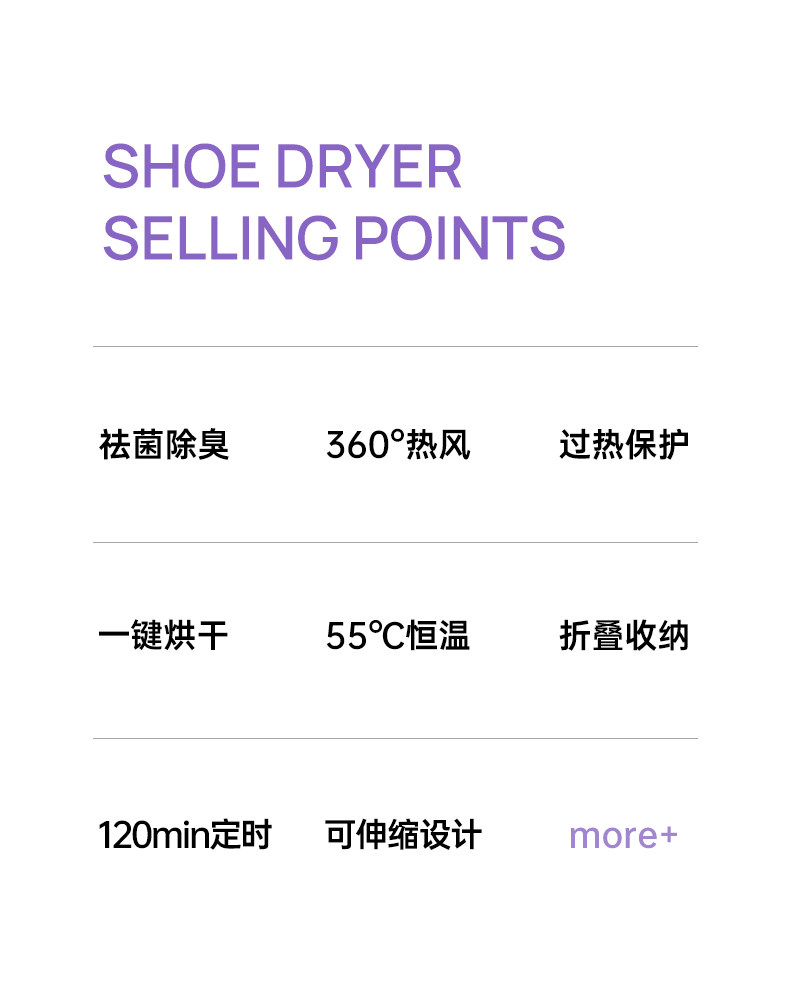 SHOE DRYER
SELLING POINTS

祛菌除臭 360°热风 过热保护

一键烘干 55℃恒温 折叠收纳

120min定时 可伸缩设计 more+