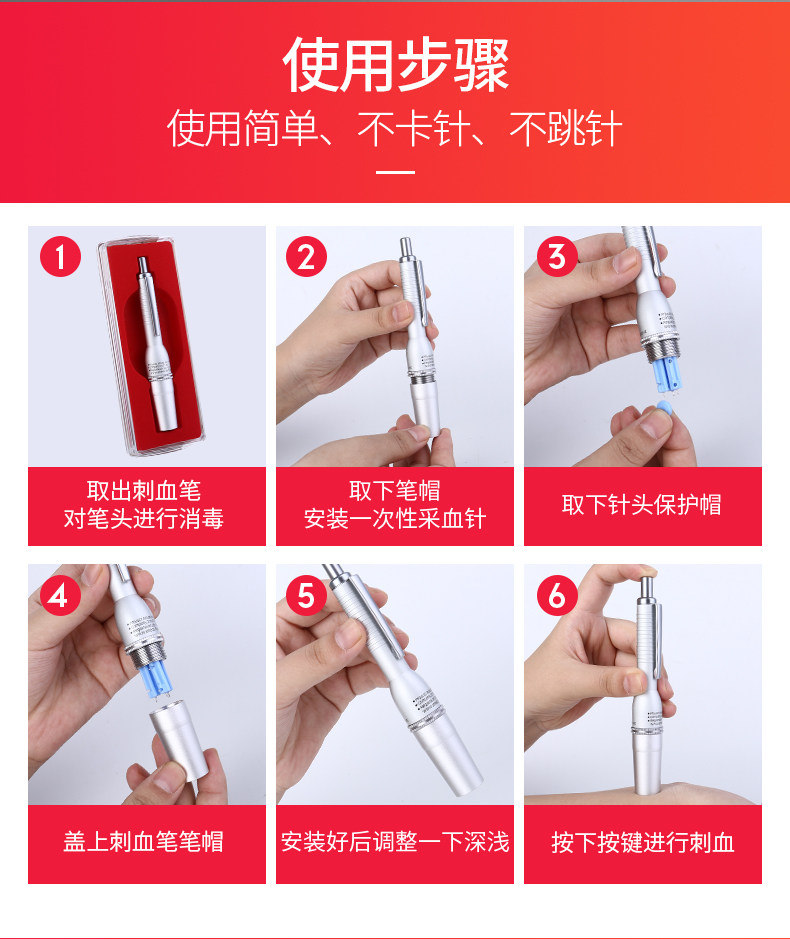 使用步骤

使用简单、不卡针、不跳针

1
取出刺血笔
对笔头进行消毒

2
取下笔帽
安装一次性采血针

3
取下针头保护帽

4
盖上刺血笔笔帽

5
安装好后调整一下深浅

6
按下按键进行刺血