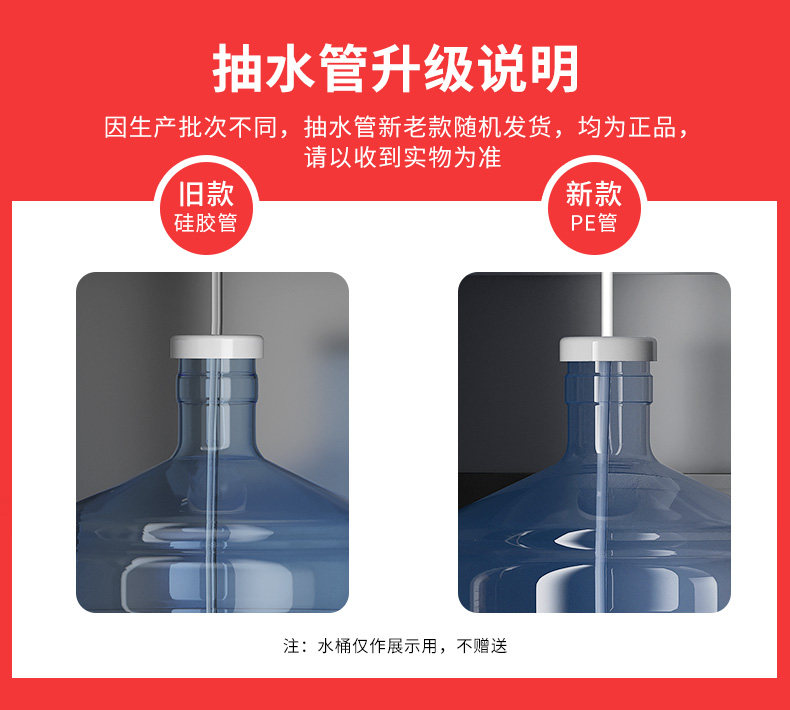 抽水管升级说明

因生产批次不同，抽水管新老款随机发货，均为正品，请以收到实物为准

旧款
硅胶管

新款
PE管

注：水桶仅作展示用，不赠送