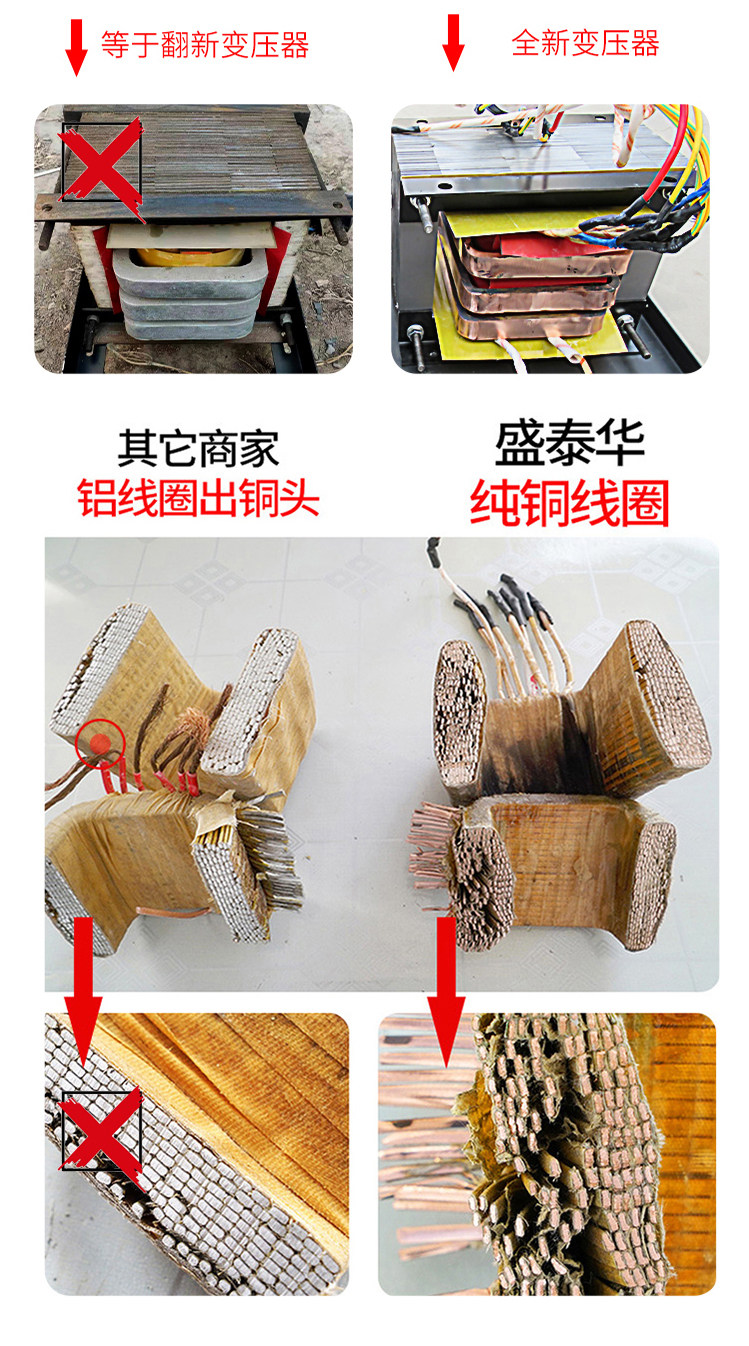 等于翻新变压器

全新变压器

其它商家
铝线圈出铜头

盛泰华
纯铜线圈