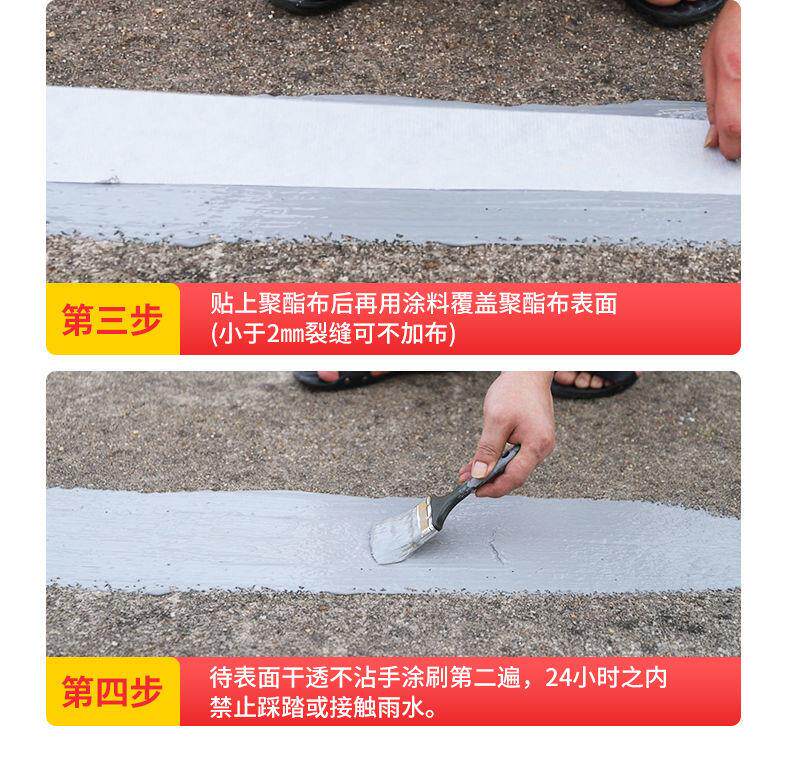 第三步

贴上聚酯布后再用涂料覆盖聚酯布表面
(小于2㎜裂缝可不加布)

第四步

待表面干透不沾手涂刷第二遍，24小时之内禁止踩踏或接触雨水。