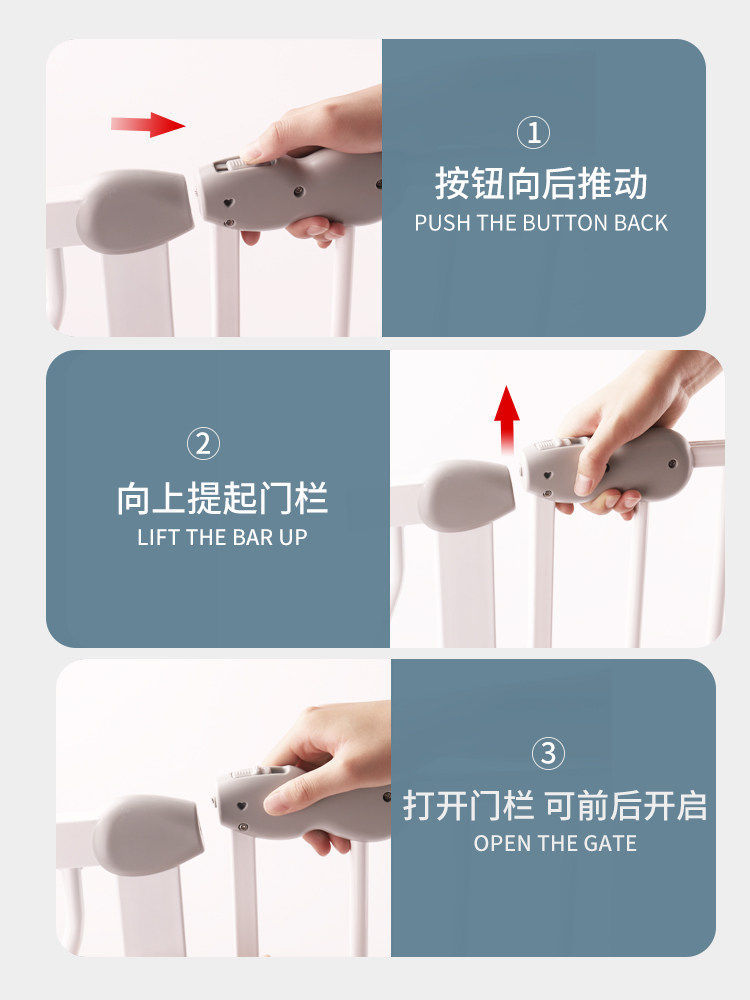 ①
按钮向后推动
PUSH THE BUTTON BACK

②
向上提起门栏
LIFT THE BAR UP

③
打开门栏 可前后开启
OPEN THE GATE