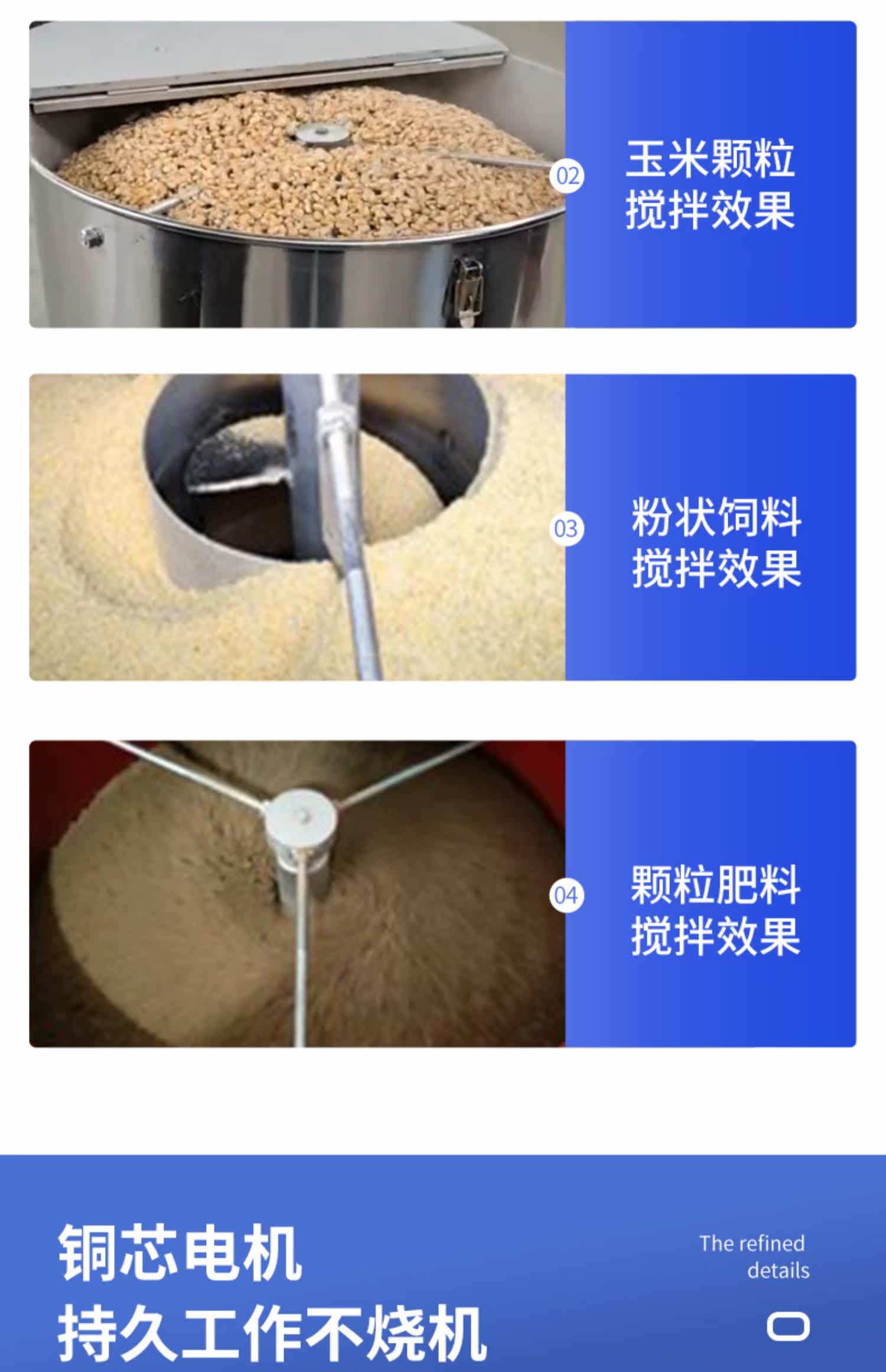 02
玉米颗粒
搅拌效果

03
粉状饲料
搅拌效果

04
颗粒肥料
搅拌效果

铜芯电机
持久工作不烧机

The refined details