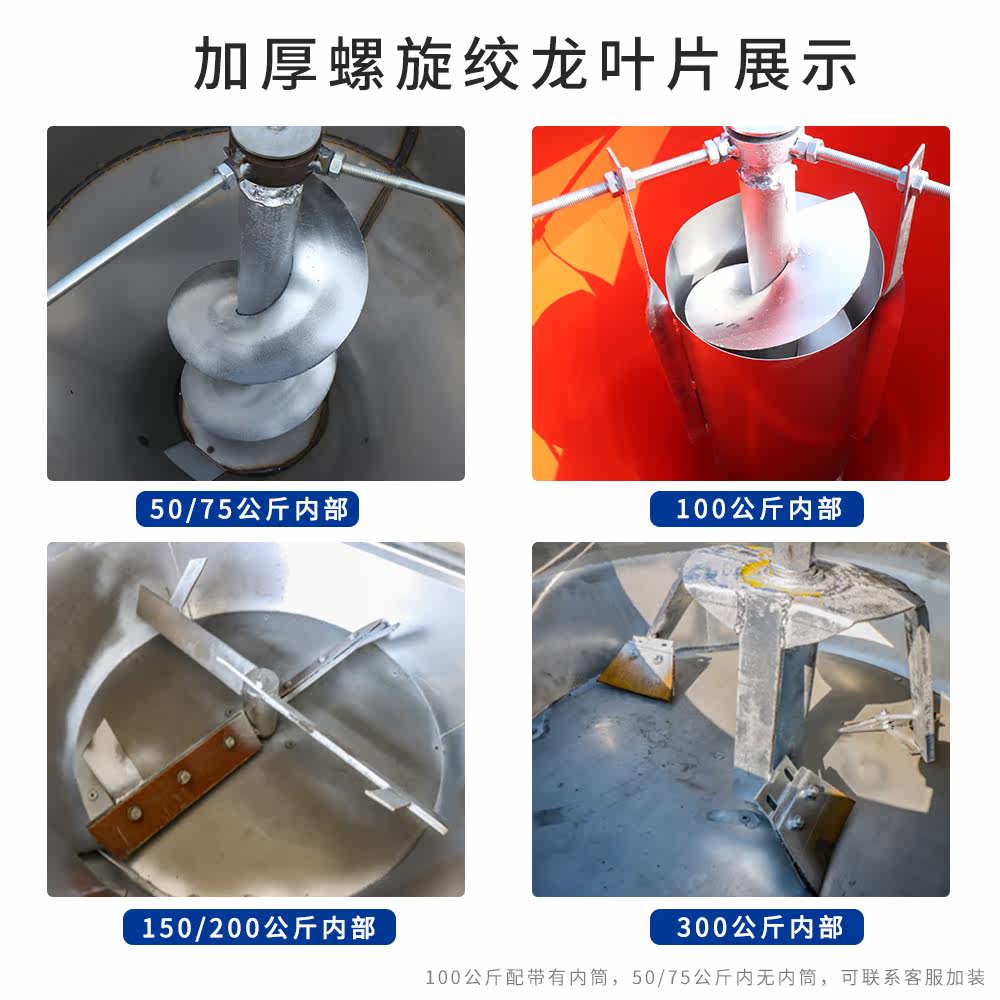 加厚螺旋绞龙叶片展示

50/75公斤内部

100公斤内部

150/200公斤内部

300公斤内部

100公斤配带有内筒，50/75公斤内无内筒，可联系客服加装