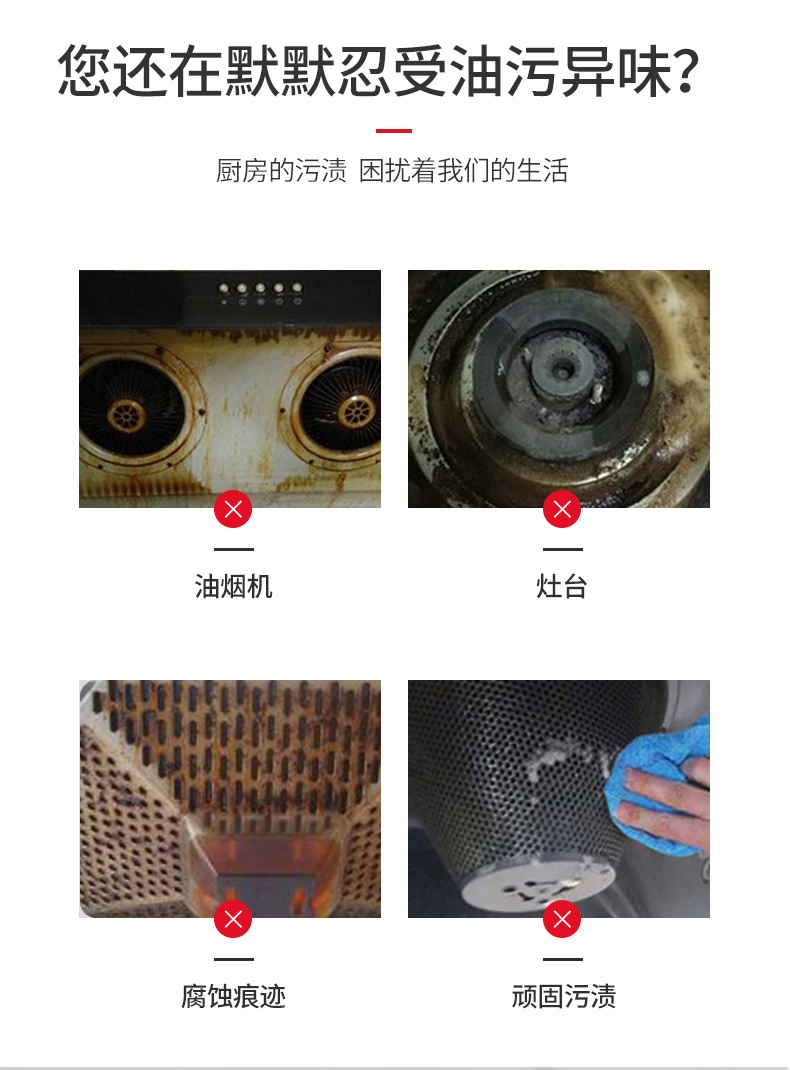 您还在默默忍受油污异味？

厨房的污渍 困扰着我们的生活

油烟机

灶台

腐蚀痕迹

顽固污渍