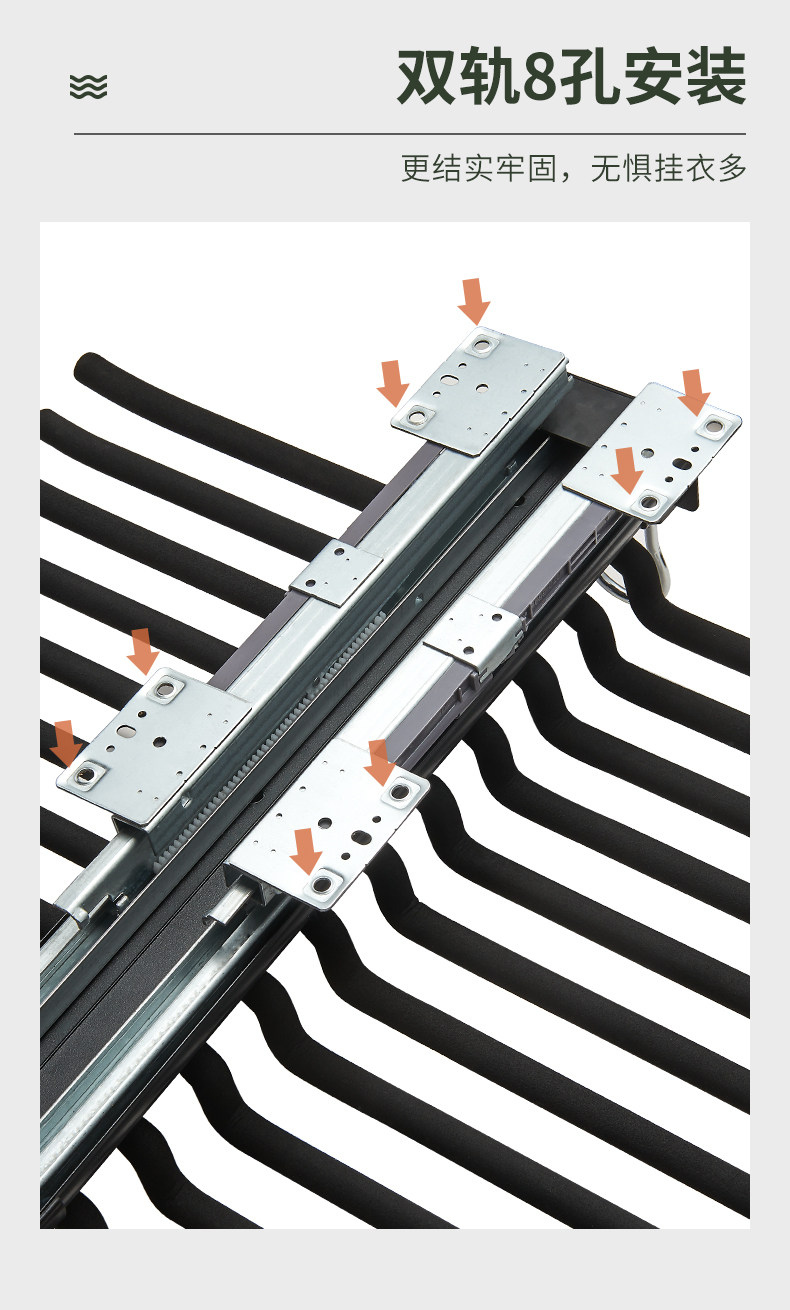 双轨8孔安装

更结实牢固，无惧挂衣多