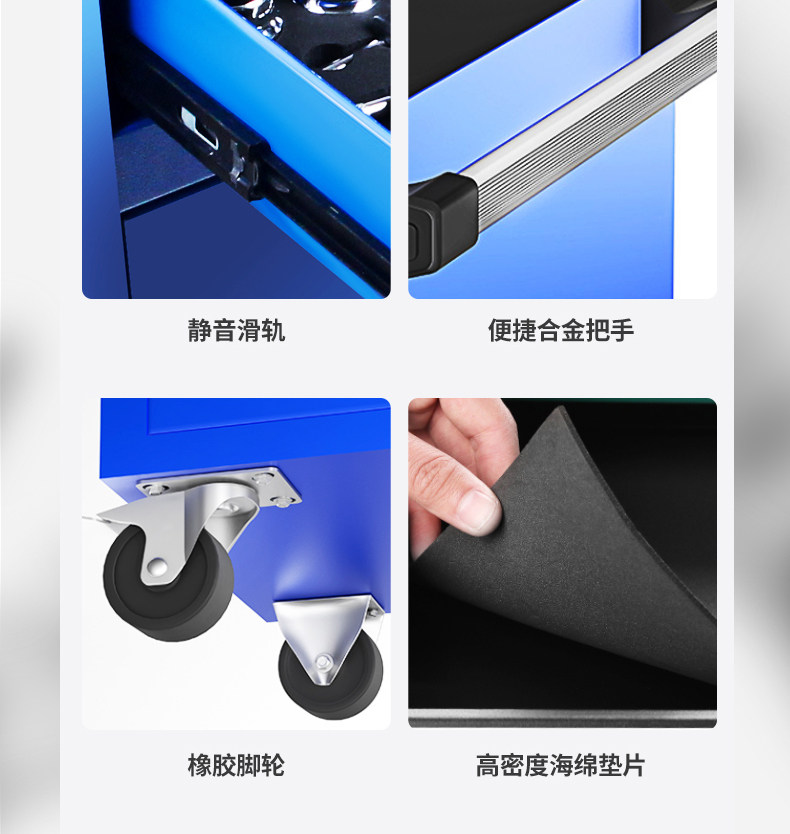 静音滑轨

便捷合金把手

橡胶脚轮

高密度海绵垫片