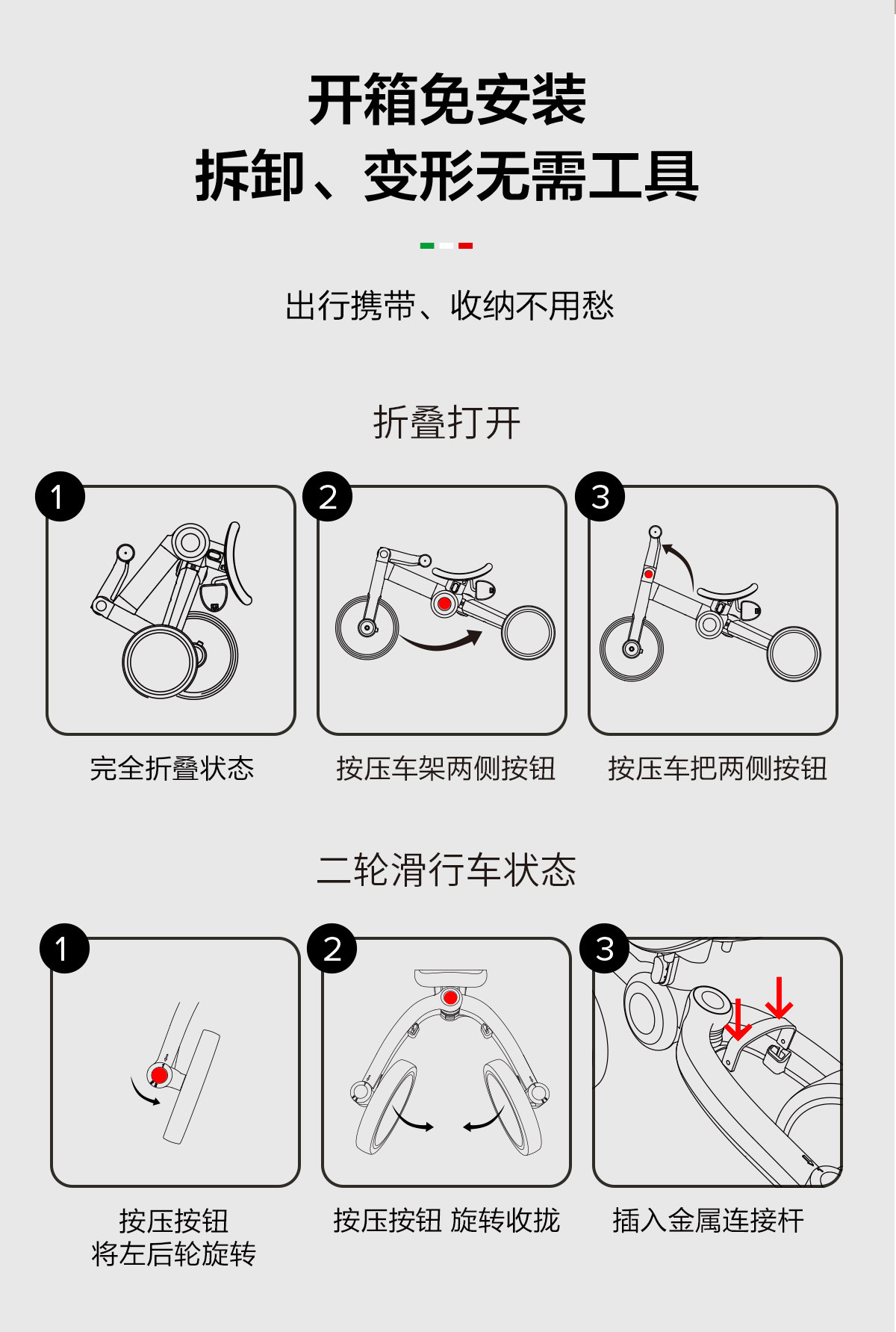 开箱免安装
拆卸、变形无需工具

出行携带、收纳不用愁

折叠打开

1
完全折叠状态

2
按压车架两侧按钮

3
按压车把两侧按钮

二轮滑行车状态

1
按压按钮
将左后轮旋转

2
按压按钮 旋转收拢

3
插入金属连接杆