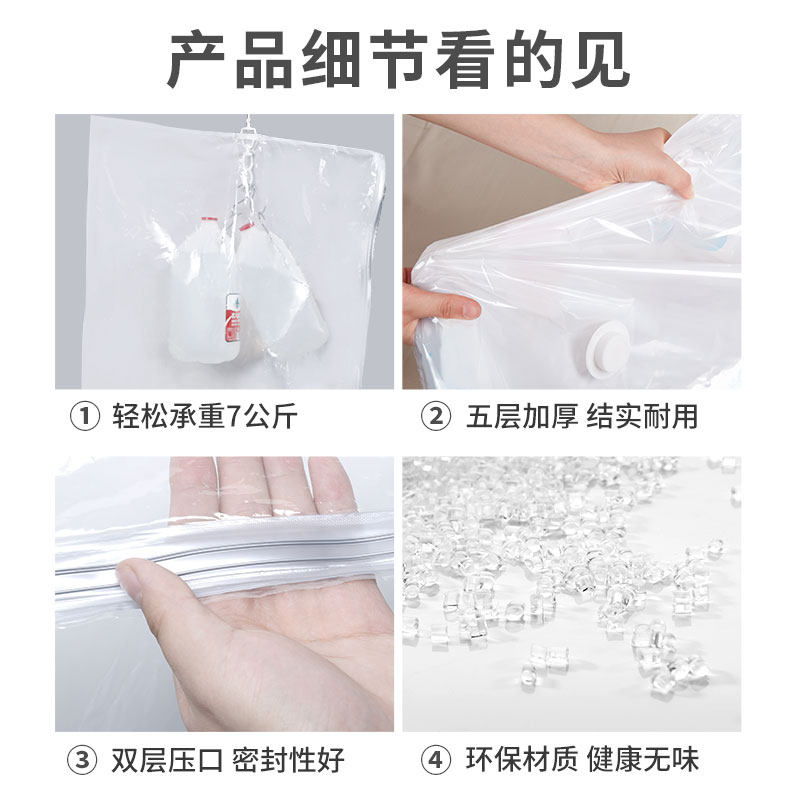 产品细节看的见

① 轻松承重7公斤

② 五层加厚 结实耐用

③ 双层压口 密封性好

④ 环保材质 健康无味