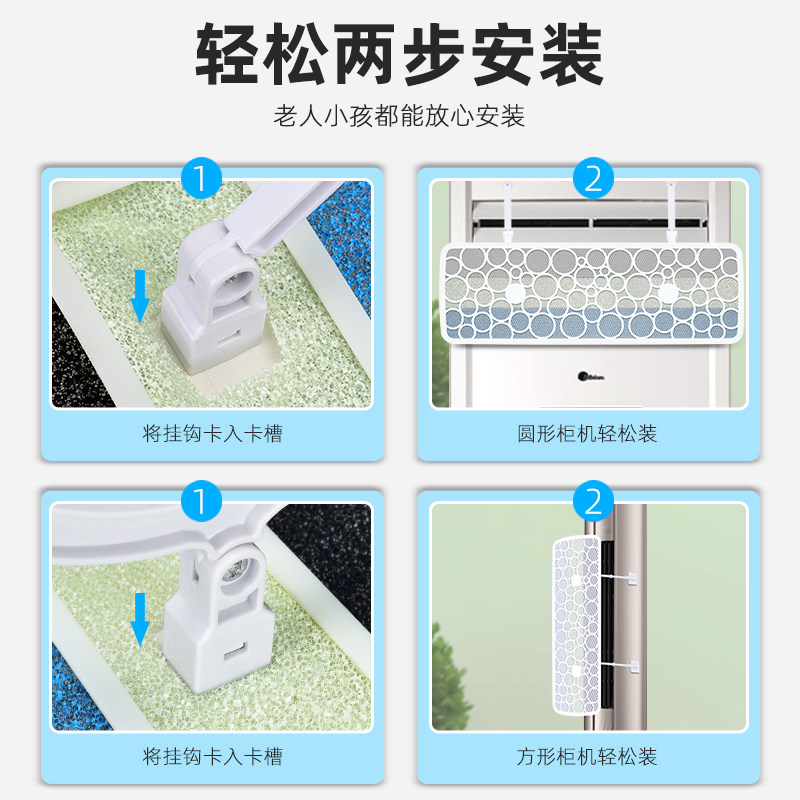 轻松两步安装

老人小孩都能放心安装

1

将挂钩卡入卡槽

2

圆形柜机轻松装

1

将挂钩卡入卡槽

2

方形柜机轻松装