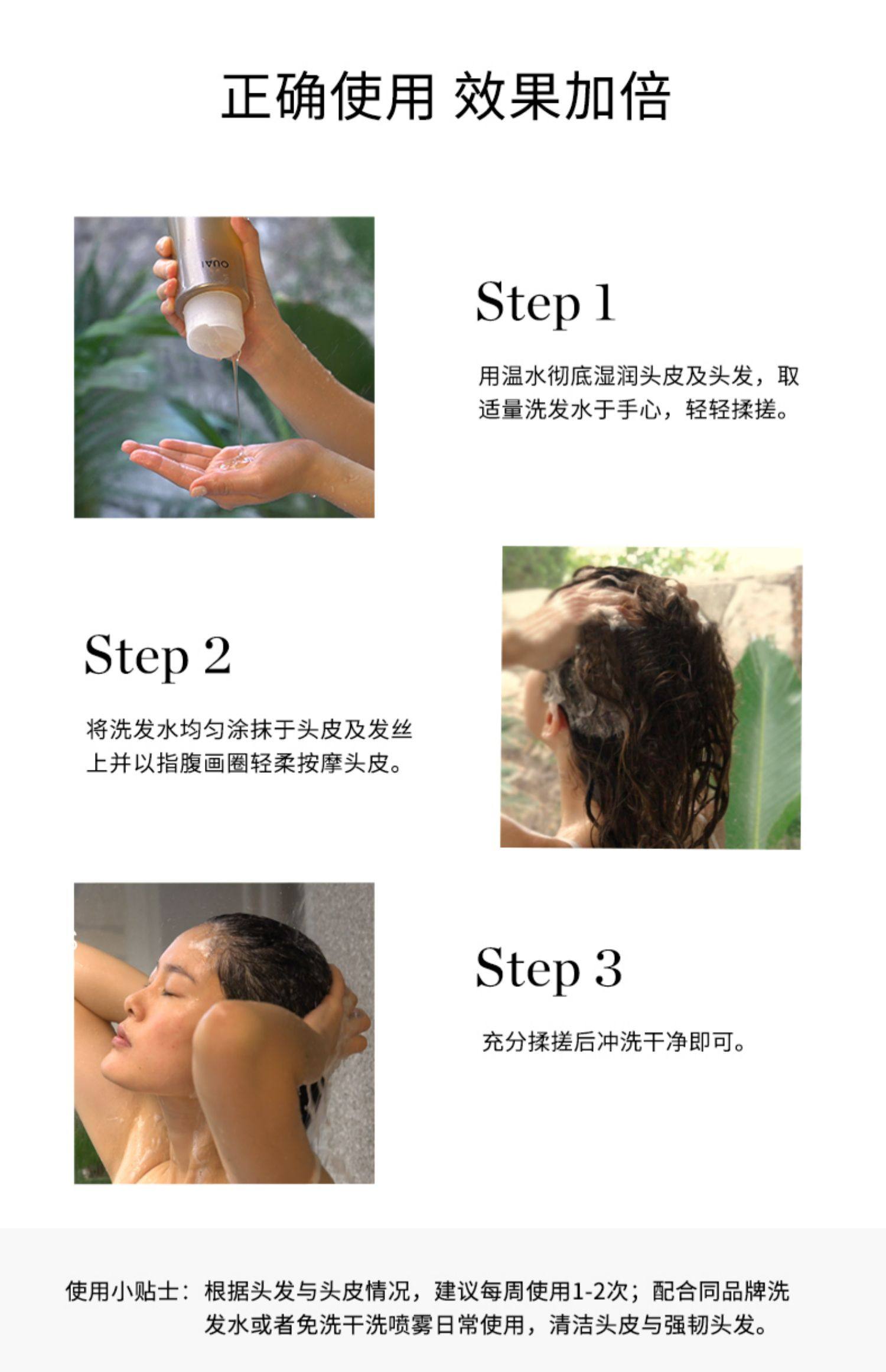 正确使用 效果加倍

OUAI

Step 1

用温水彻底湿润头皮及头发，取适量洗发水于手心，轻轻揉搓。

Step 2

将洗发水均匀涂抹于头皮及发丝上并以指腹画圈轻柔按摩头皮。

Step 3

充分揉搓后冲洗干净即可。

使用小贴士：根据头发与头皮情况，建议每周使用1-2次；配合同品牌洗发水或者免洗干洗喷雾日常使用，清洁头皮与强韧头发。