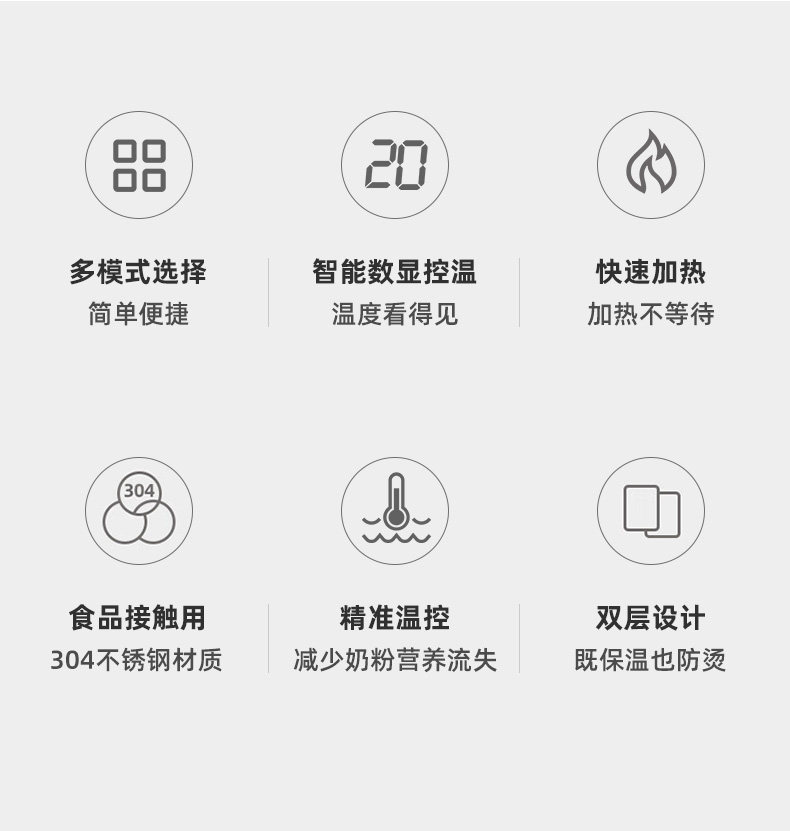 20

多模式选择
简单便捷

智能数显控温
温度看得见

快速加热
加热不等待

304

食品接触用
304不锈钢材质

精准温控
减少奶粉营养流失

双层设计
既保温也防烫