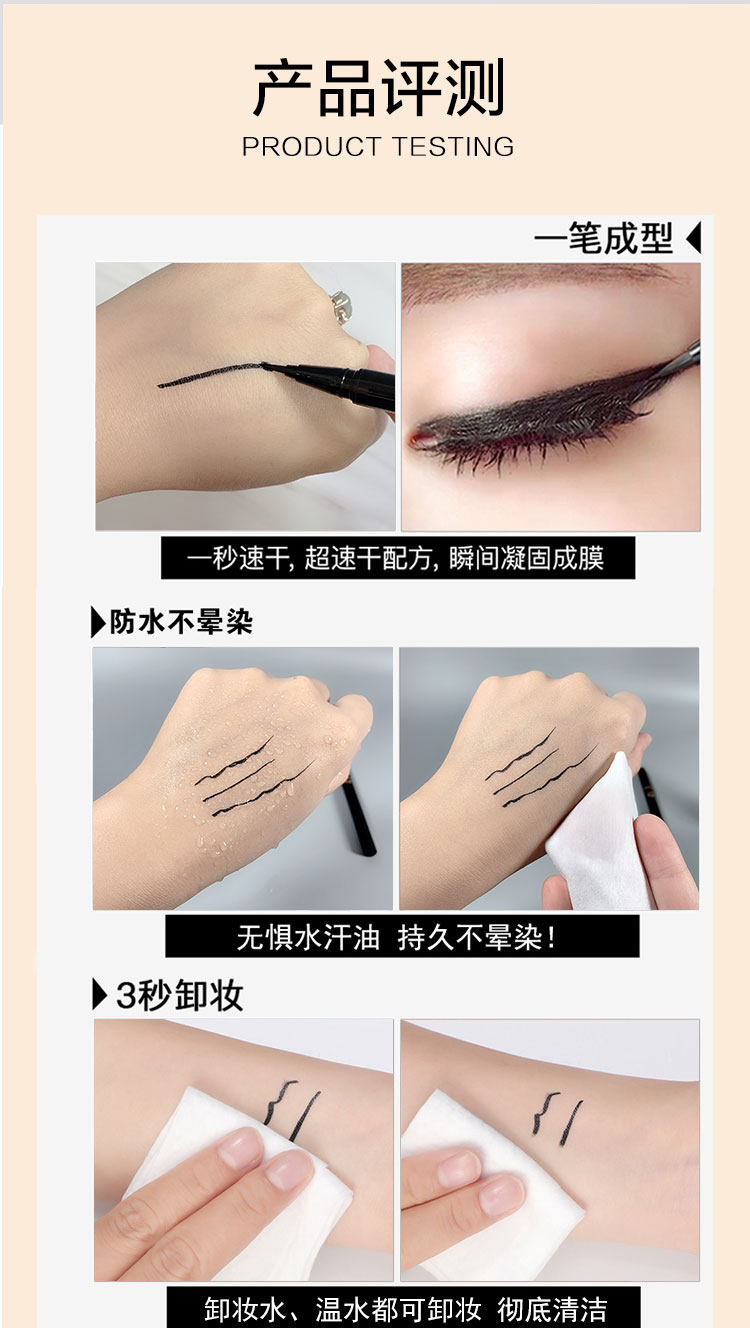 产品评测
PRODUCT TESTING

一笔成型

一秒速干, 超速干配方, 瞬间凝固成膜

防水不晕染

无惧水汗油 持久不晕染!

3秒卸妆

卸妆水、温水都可卸妆 彻底清洁