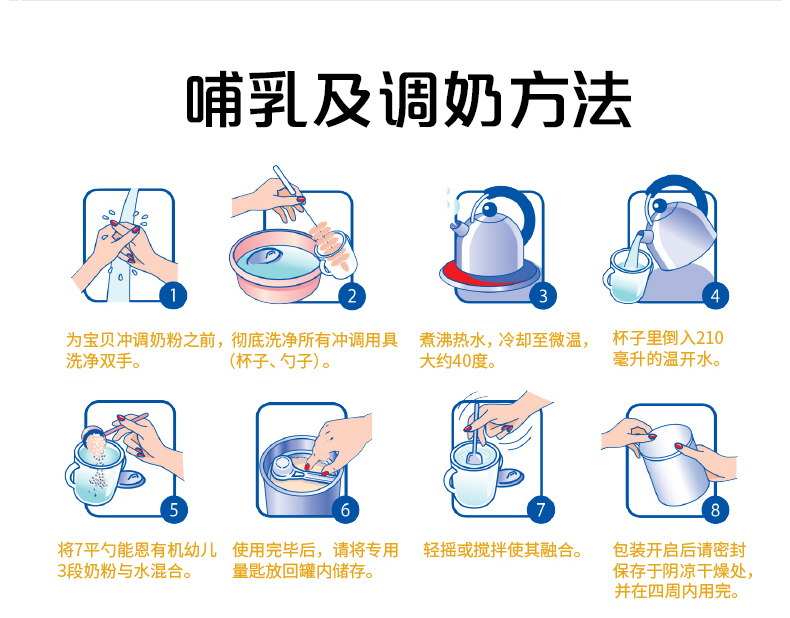 哺乳及调奶方法

1
为宝贝冲调奶粉之前，洗净双手。

2
彻底洗净所有冲调用具（杯子、勺子）。

3
煮沸热水，冷却至微温，大约40度。

4
杯子里倒入210毫升的温开水。

5
将7平勺能恩有机幼儿3段奶粉与水混合。

6
使用完毕后，请将专用量匙放回罐内储存。

7
轻摇或搅拌使其融合。

8
包装开启后请密封保存于阴凉干燥处，并在四周内用完。