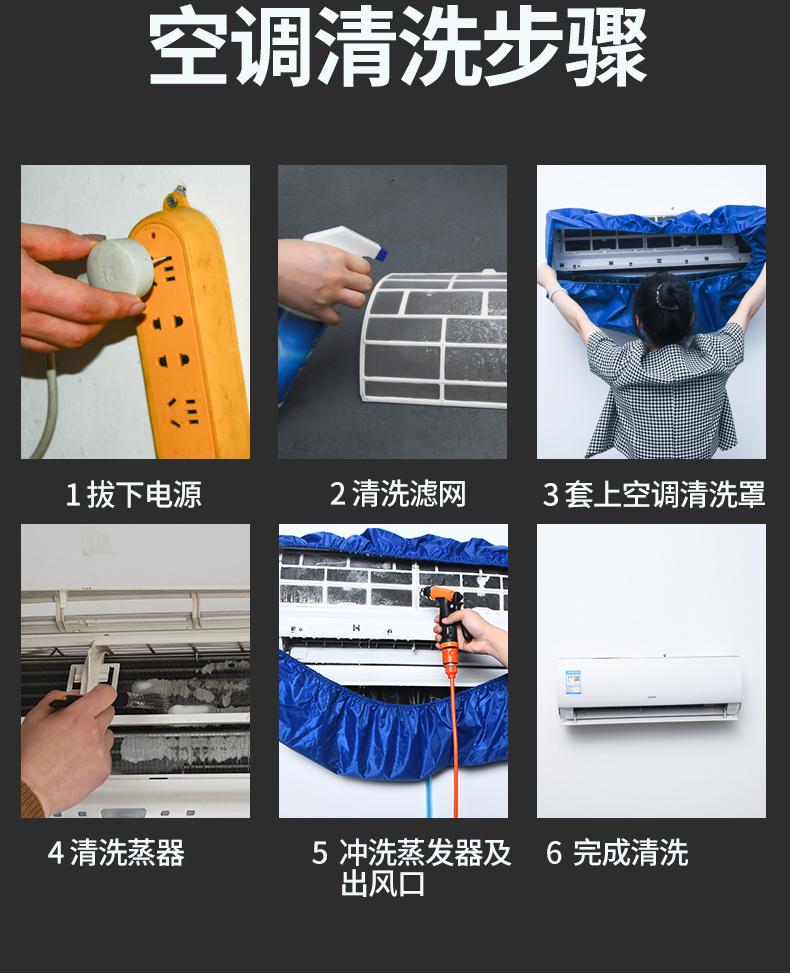 空调清洗步骤

1 拔下电源

2 清洗滤网

3 套上空调清洗罩

4 清洗蒸器

5 冲洗蒸发器及出风口

6 完成清洗