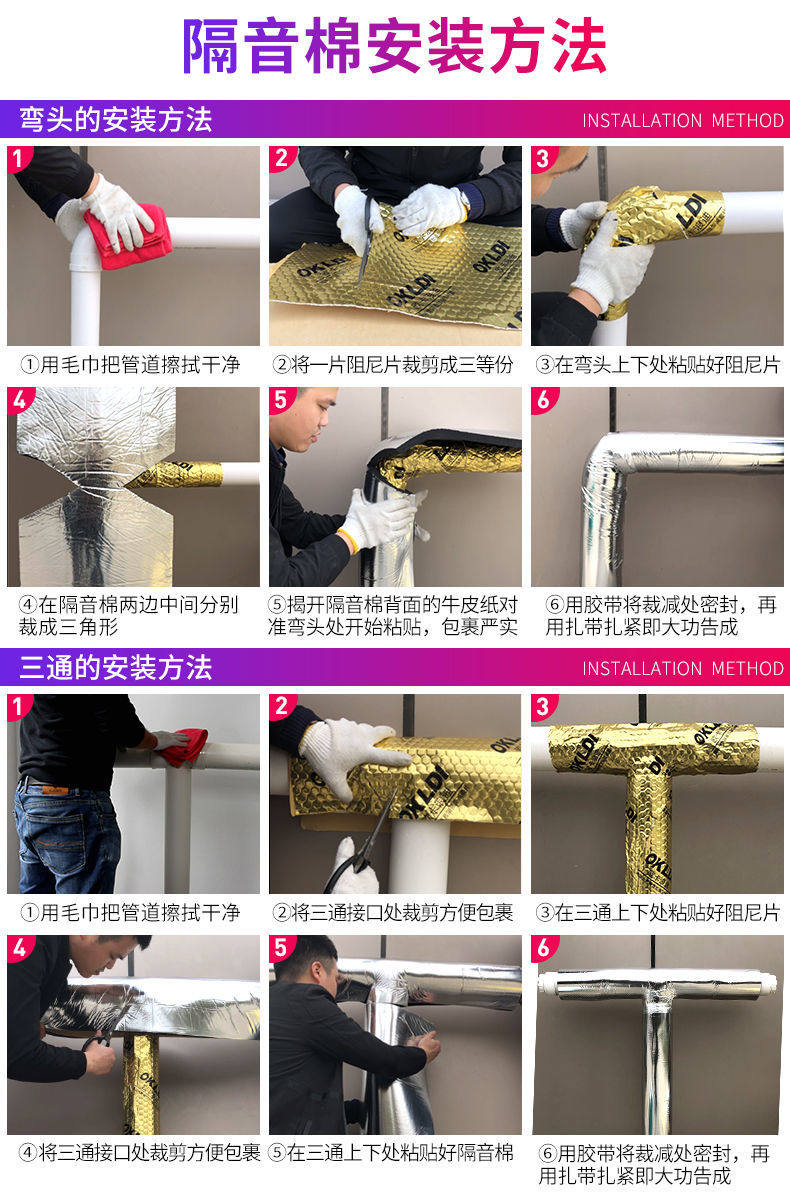 隔音棉安装方法

弯头的安装方法

INSTALLATION METHOD

1

①用毛巾把管道擦拭干净

2

②将一片阻尼片裁剪成三等份

3

③在弯头上下处粘贴好阻尼片

4

④在隔音棉两边中间分别裁成三角形

5

⑤揭开隔音棉背面的牛皮纸对准弯头处开始粘贴，包裹严实

6

⑥用胶带将裁减处密封，再用扎带扎紧即大功告成

三通的安装方法

INSTALLATION METHOD

1

①用毛巾把管道擦拭干净

2

②将三通接口处裁剪方便包裹

3

③在三通上下处粘贴好阻尼片

4

④将三通接口处裁剪方便包裹

5

⑤在三通上下处粘贴好隔音棉

6

⑥用胶带将裁减处密封，再用扎带扎紧即大功告成