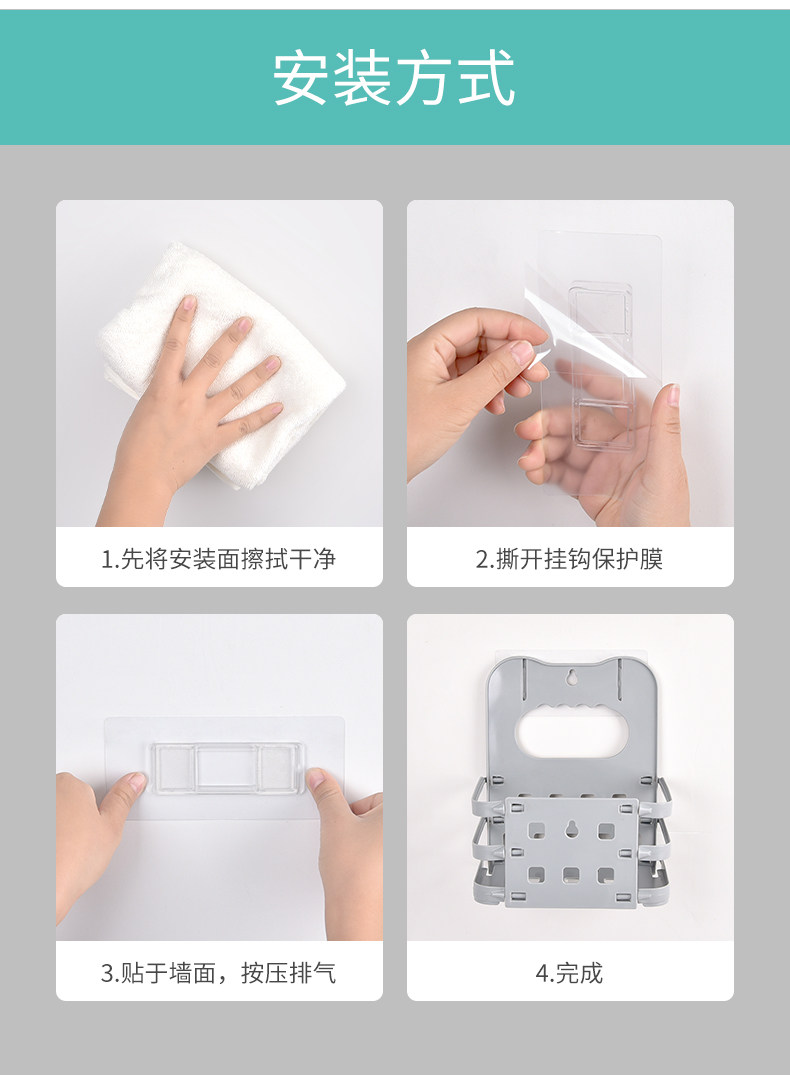 安装方式

1.先将安装面擦拭干净

2.撕开挂钩保护膜

3.贴于墙面，按压排气

4.完成