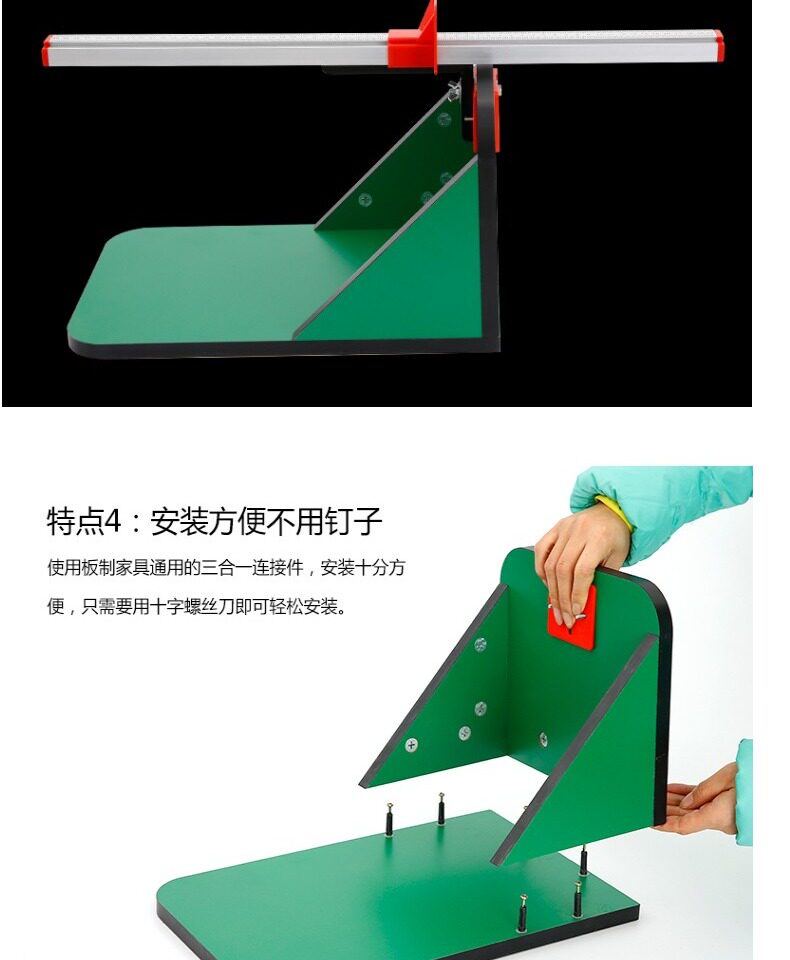 特点4：安装方便不用钉子

使用板制家具通用的三合一连接件，安装十分方便，只需要用十字螺丝刀即可轻松安装。