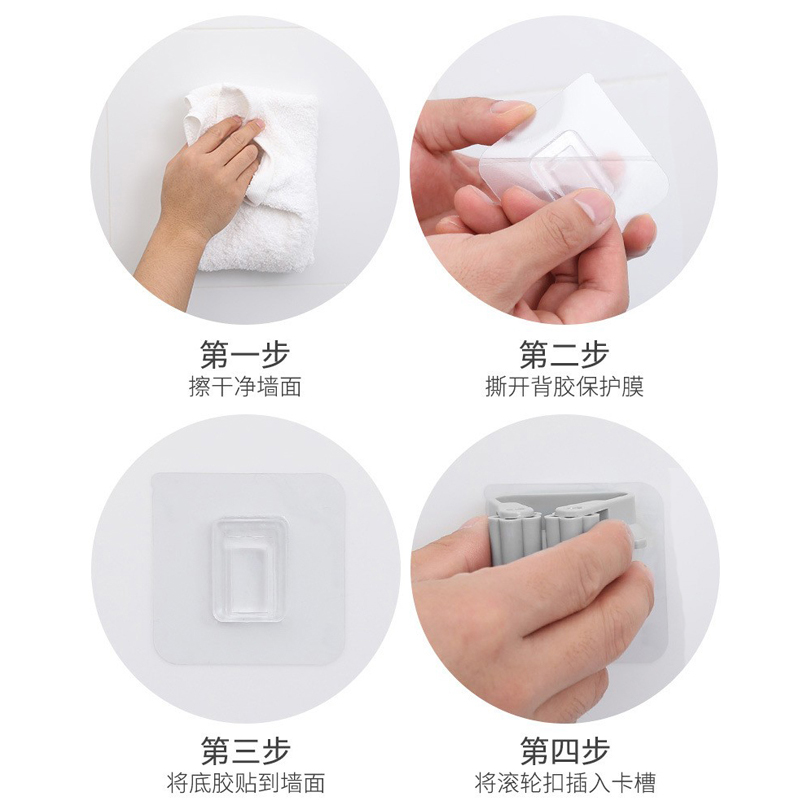 第一步
擦干净墙面

第二步
撕开背胶保护膜

第三步
将底胶贴到墙面

第四步
将滚轮扣插入卡槽