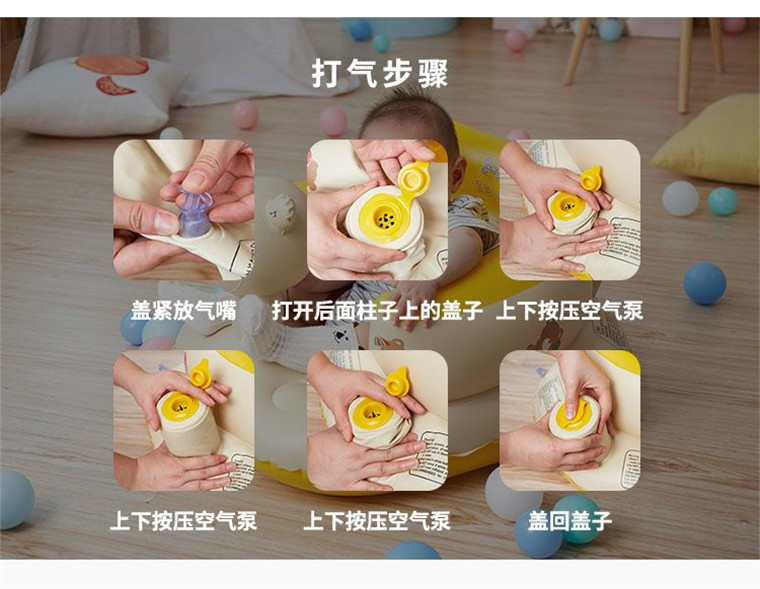 打气步骤

盖紧放气嘴

打开后面柱子上的盖子

上下按压空气泵

上下按压空气泵

上下按压空气泵

盖回盖子