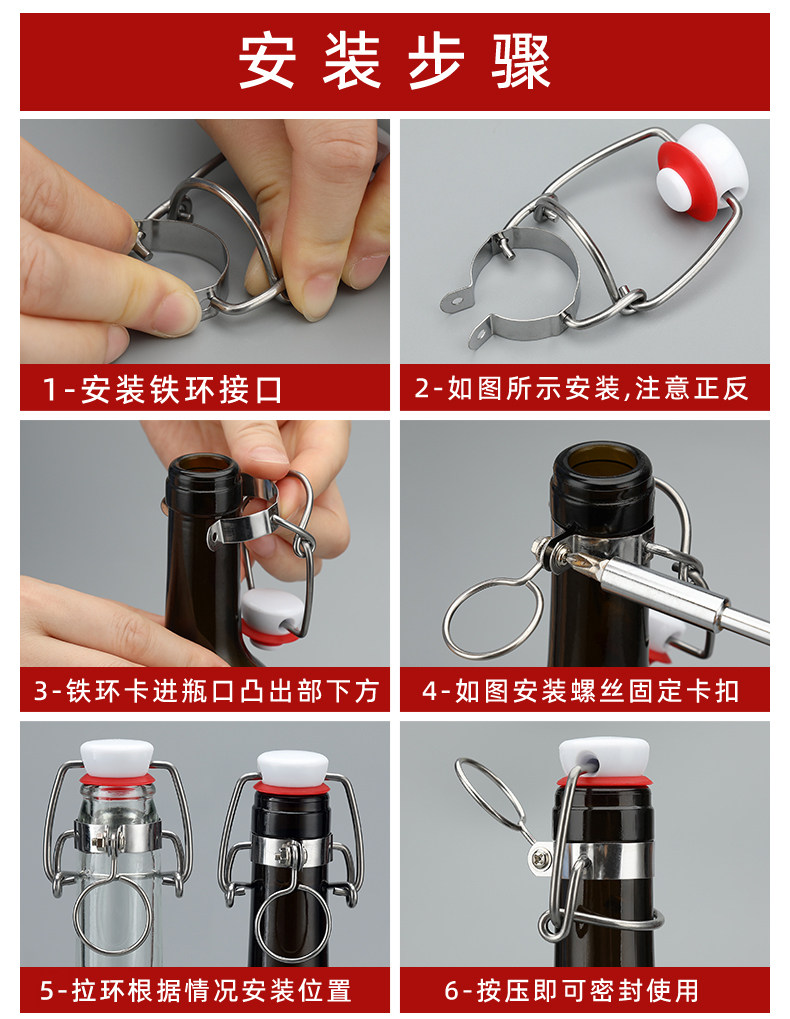 安装步骤

1-安装铁环接口

2-如图所示安装,注意正反

3-铁环卡进瓶口凸出部下方

4-如图安装螺丝固定卡扣

5-拉环根据情况安装位置

6-按压即可密封使用