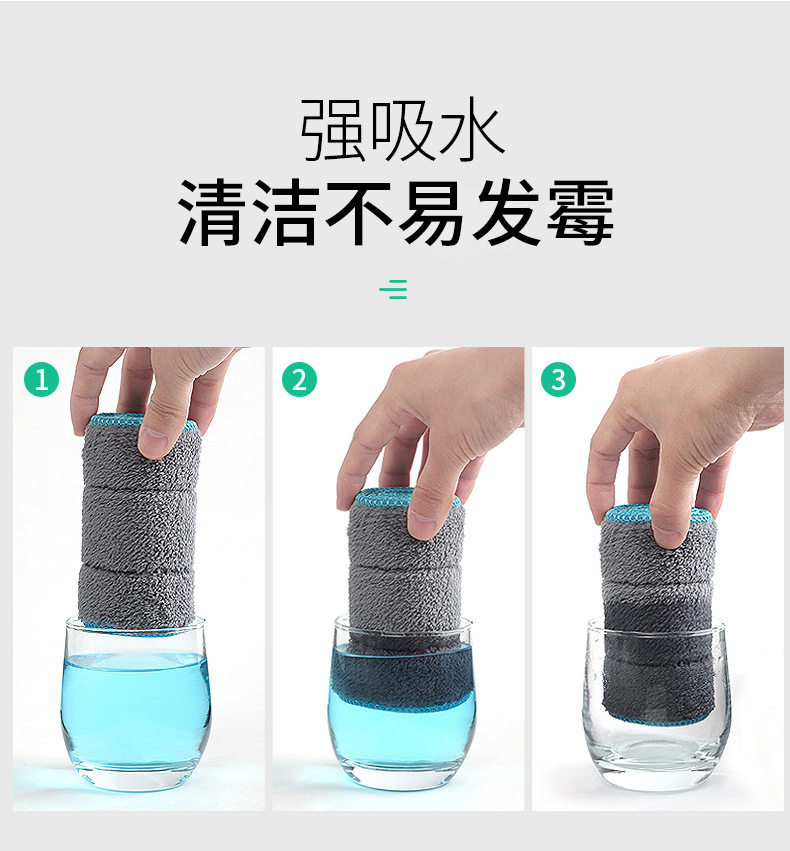 强吸水
清洁不易发霉

1

2

3