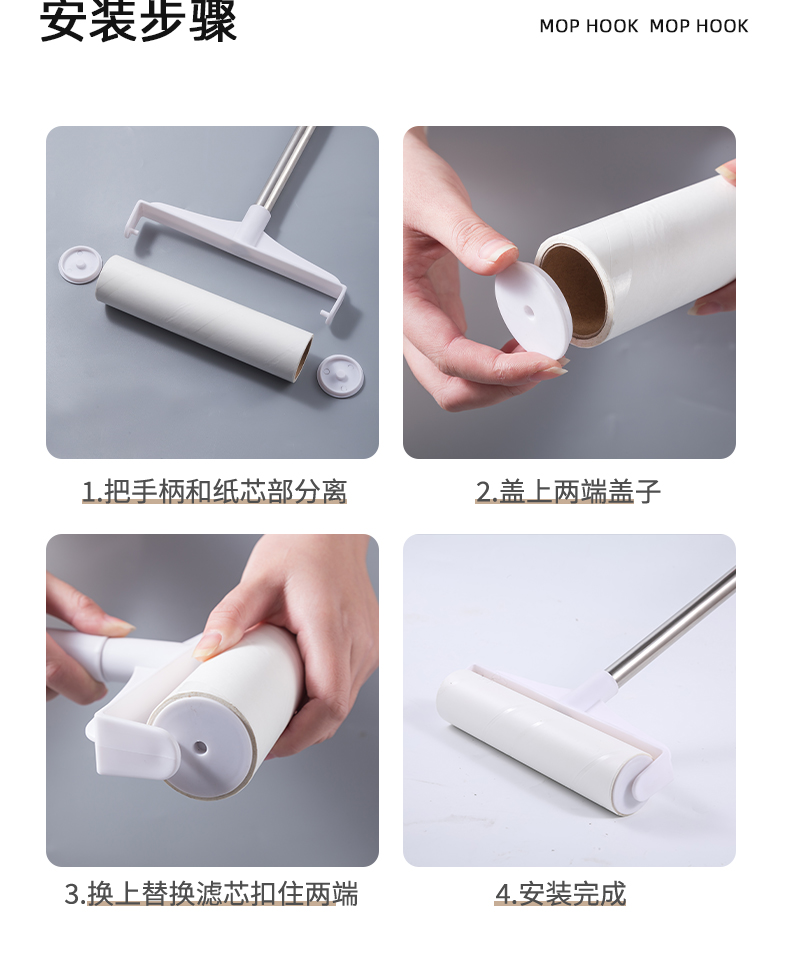 安装步骤

MOP HOOK MOP HOOK

1.把手柄和纸芯部分离

2.盖上两端盖子

3.换上替换滤芯扣住两端

4.安装完成