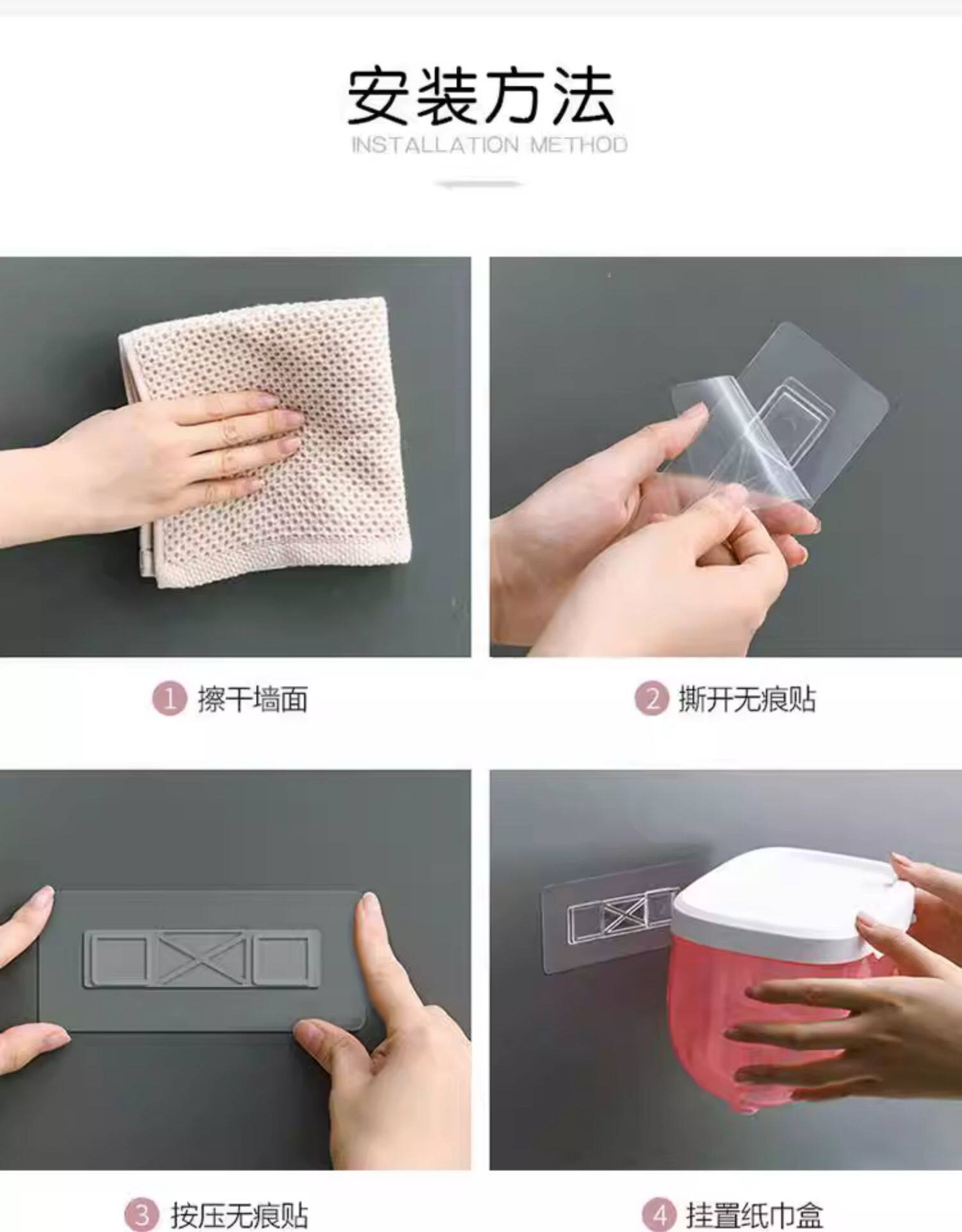 安装方法
INSTALLATION METHOD

1 擦干墙面

2 撕开无痕贴

3 按压无痕贴

4 挂置纸巾盒