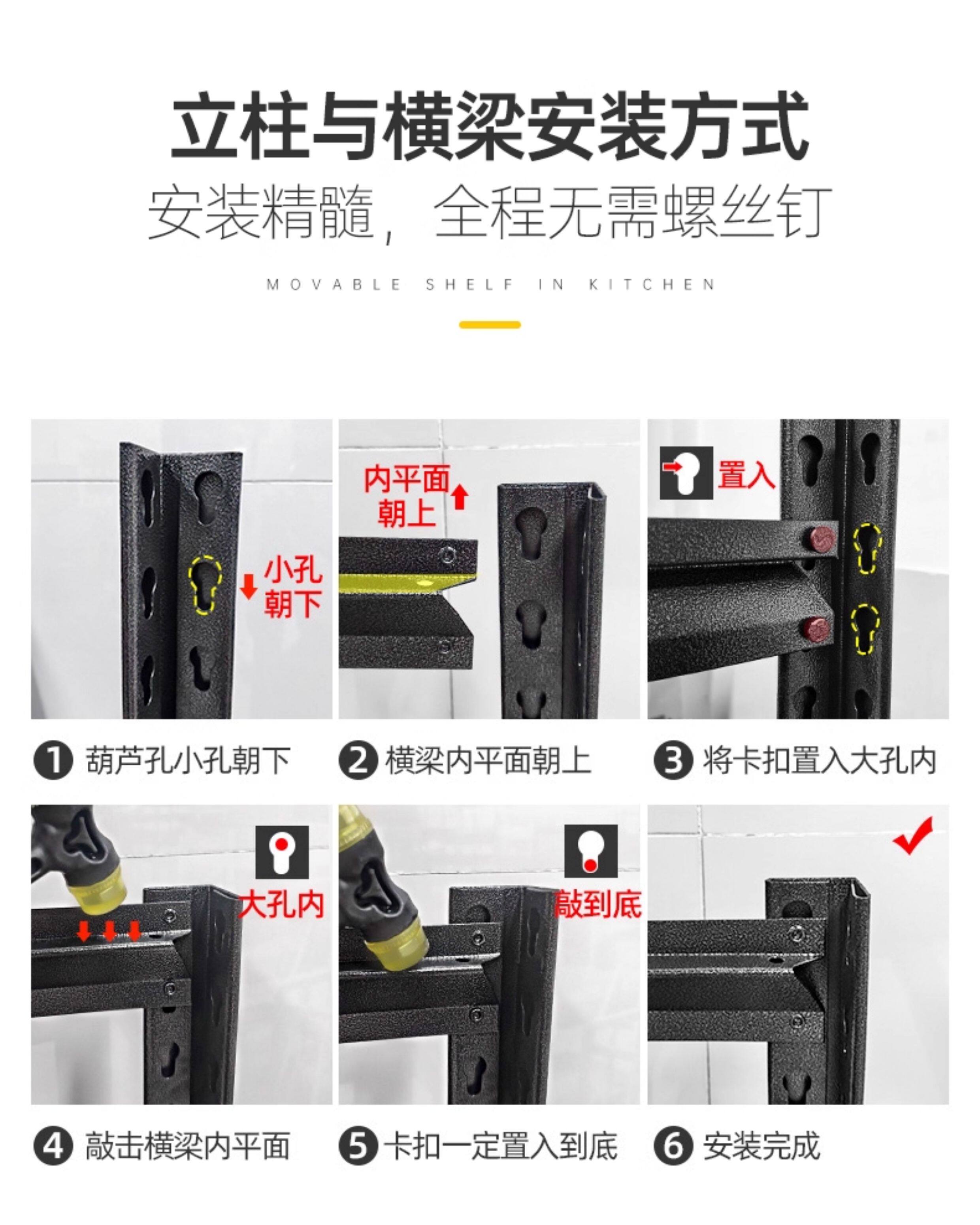 立柱与横梁安装方式

安装精髓，全程无需螺丝钉

MOVABLE SHELF IN KITCHEN

小孔朝下

内平面朝上

置入

❶ 葫芦孔小孔朝下

❷ 横梁内平面朝上

❸ 将卡扣置入大孔内

大孔内

敲到底

❹ 敲击横梁内平面

❺ 卡扣一定置入到底

❻ 安装完成