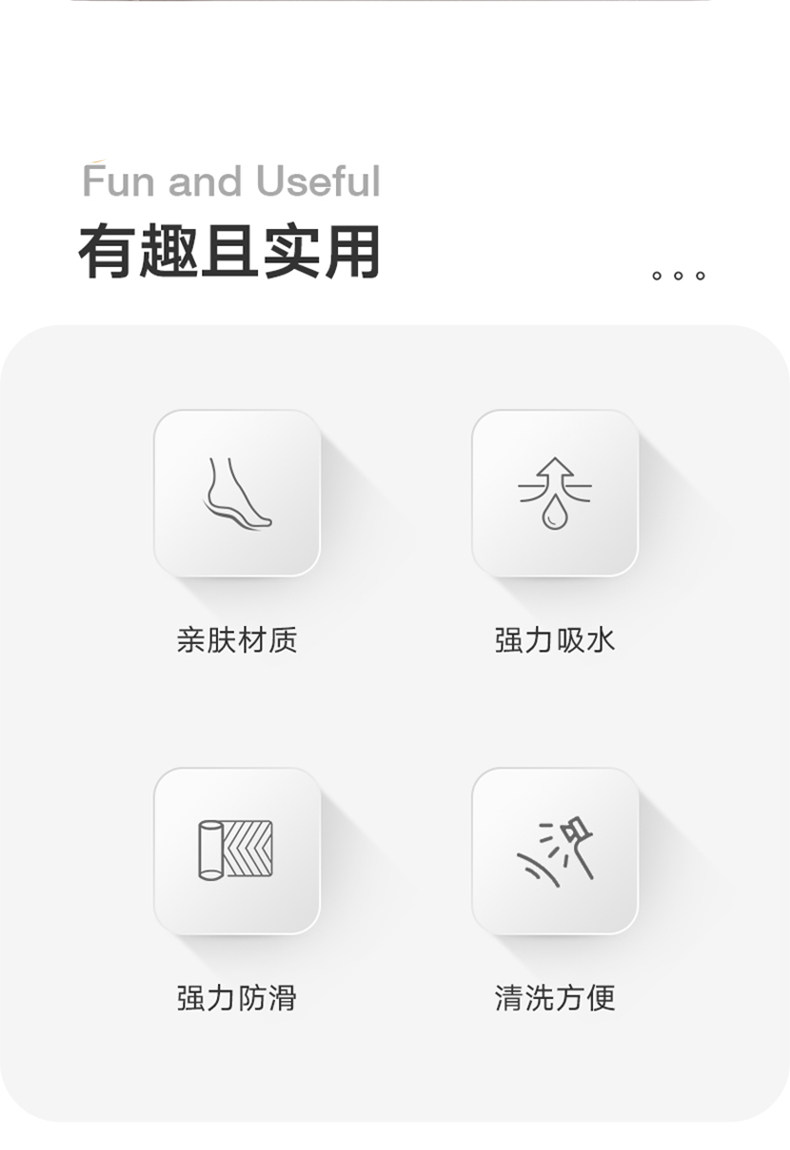 Fun and Useful
有趣且实用

亲肤材质

强力吸水

强力防滑

清洗方便