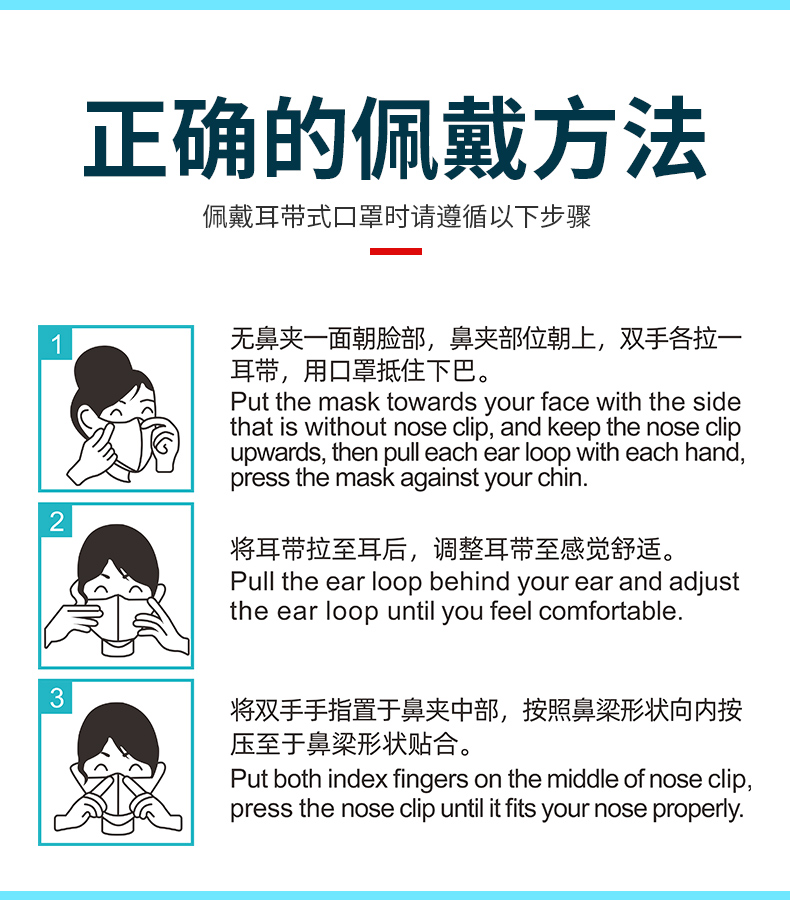 正确的佩戴方法

佩戴耳带式口罩时请遵循以下步骤

1

无鼻夹一面朝脸部，鼻夹部位朝上，双手各拉一耳带，用口罩抵住下巴。
Put the mask towards your face with the side that is without nose clip, and keep the nose clip upwards, then pull each ear loop with each hand, press the mask against your chin.

2

将耳带拉至耳后，调整耳带至感觉舒适。
Pull the ear loop behind your ear and adjust the ear loop until you feel comfortable.

3

将双手手指置于鼻夹中部，按照鼻梁形状向内按压至于鼻梁形状贴合。
Put both index fingers on the middle of nose clip, press the nose clip until it fits your nose properly.