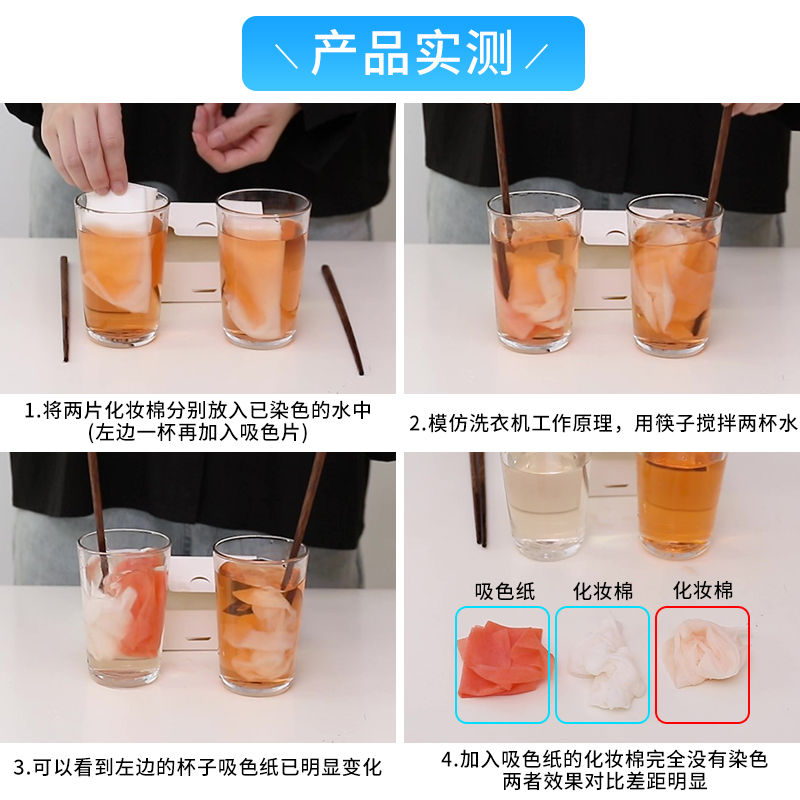 产品实测

1.将两片化妆棉分别放入已染色的水中
(左边一杯再加入吸色片)

2.模仿洗衣机工作原理，用筷子搅拌两杯水

3.可以看到左边的杯子吸色纸已明显变化

吸色纸 化妆棉 化妆棉

4.加入吸色纸的化妆棉完全没有染色
两者效果对比差距明显