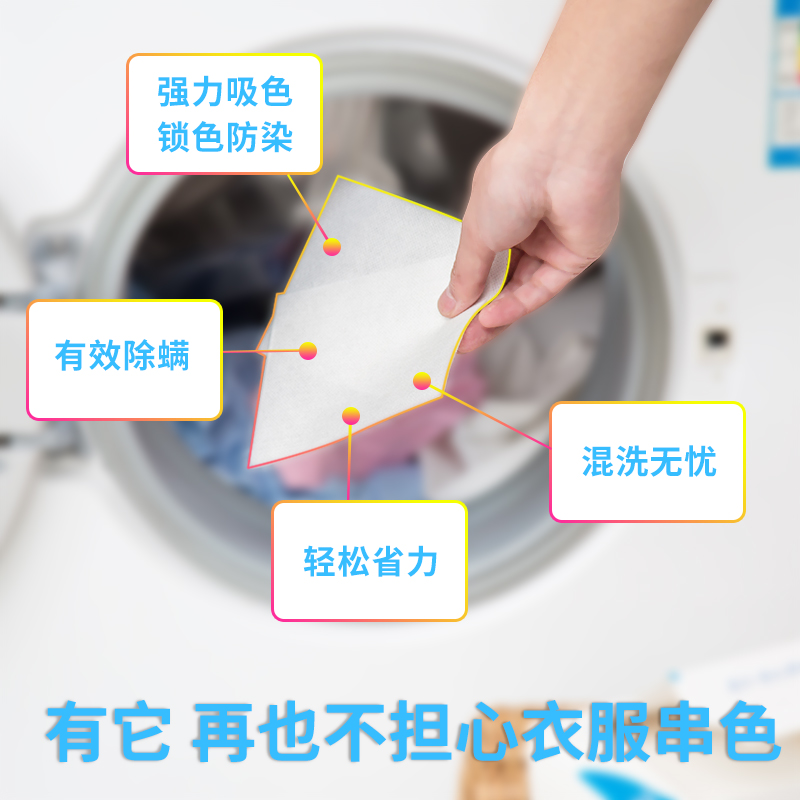 强力吸色
锁色防染

有效除螨

混洗无忧

轻松省力

有它 再也不担心衣服串色