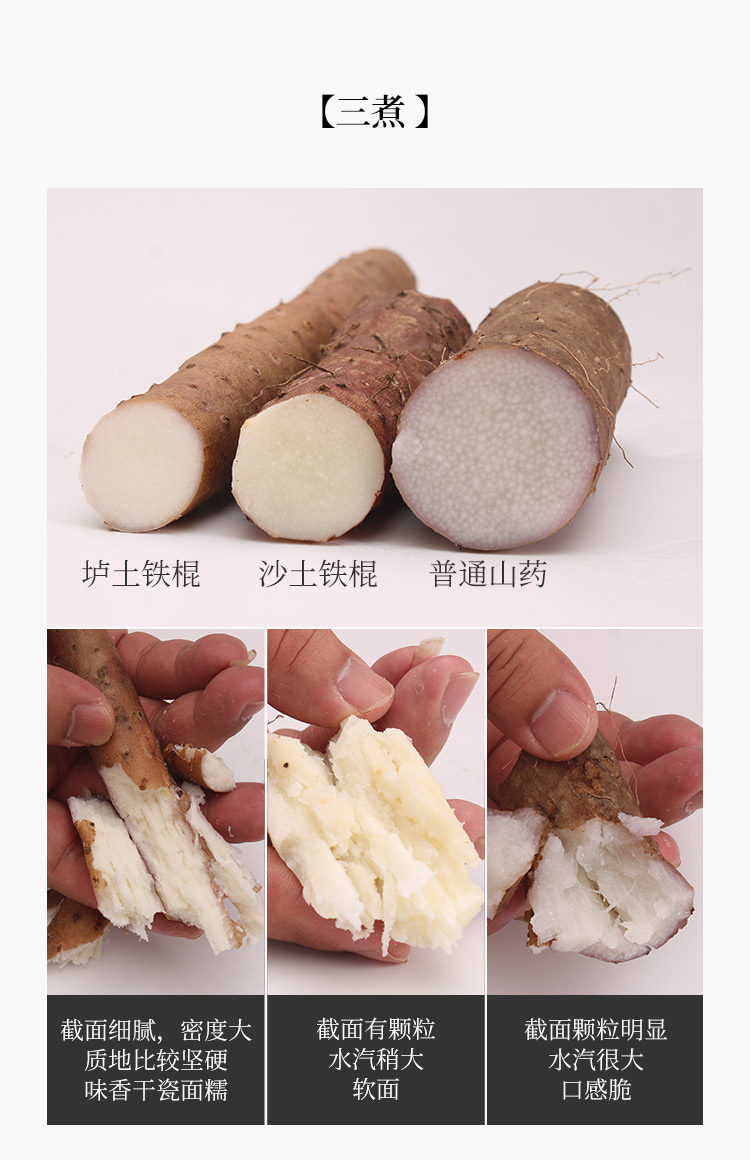 【三煮】

垆土铁棍　　沙土铁棍　　普通山药

截面细腻，密度大
质地比较坚硬
味香干瓷面糯

截面有颗粒
水汽稍大
软面

截面颗粒明显
水汽很大
口感脆