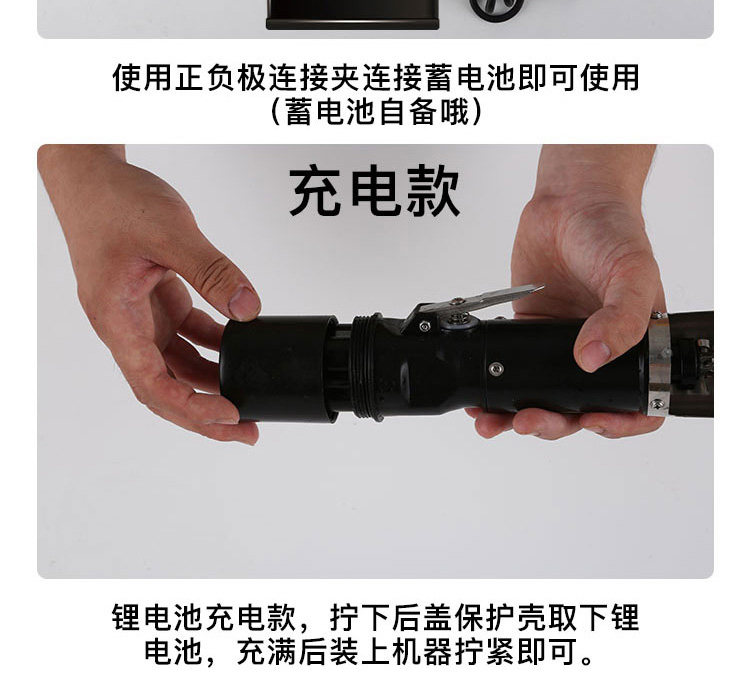 使用正负极连接夹连接蓄电池即可使用
（蓄电池自备哦）

充电款

锂电池充电款，拧下后盖保护壳取下锂电池，充满后装上机器拧紧即可。