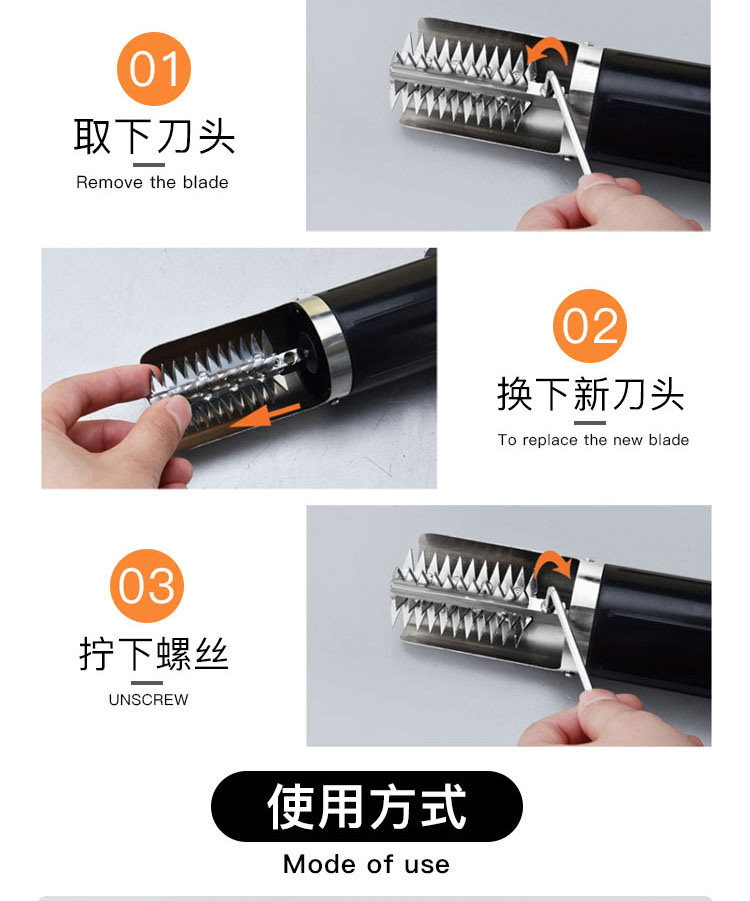 01
取下刀头
Remove the blade

02
换下新刀头
To replace the new blade

03
拧下螺丝
UNSCREW

使用方式
Mode of use