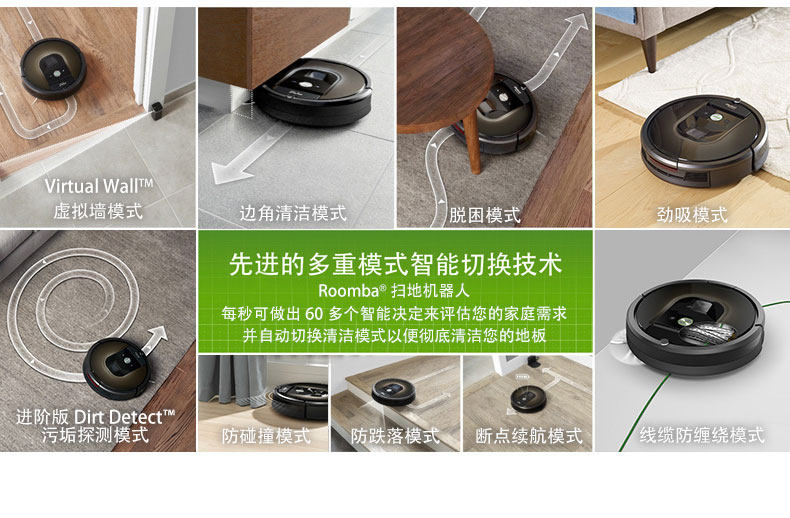 Virtual Wall™
虚拟墙模式

边角清洁模式

脱困模式

劲吸模式

先进的多重模式智能切换技术
Roomba® 扫地机器人
每秒可做出 60 多个智能决定来评估您的家庭需求
并自动切换清洁模式以便彻底清洁您的地板

进阶版 Dirt Detect™
污垢探测模式

防碰撞模式

防跌落模式

断点续航模式

线缆防缠绕模式