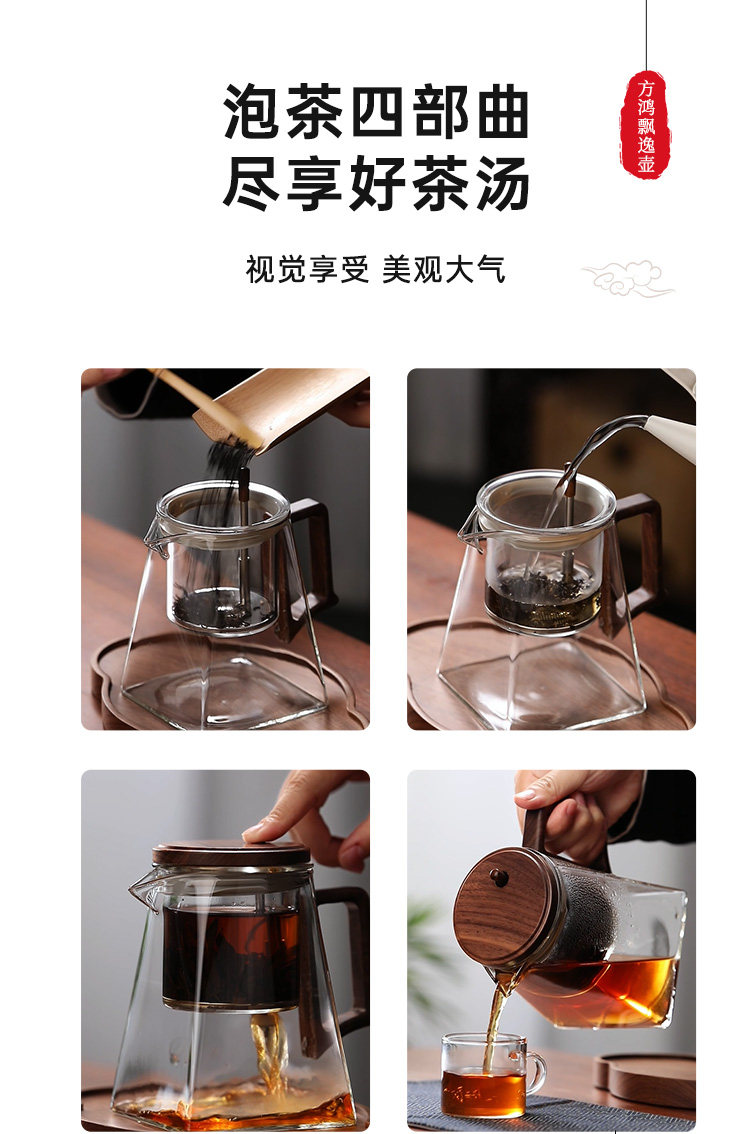 泡茶四部曲
尽享好茶汤

方鸿飘逸壶

视觉享受 美观大气