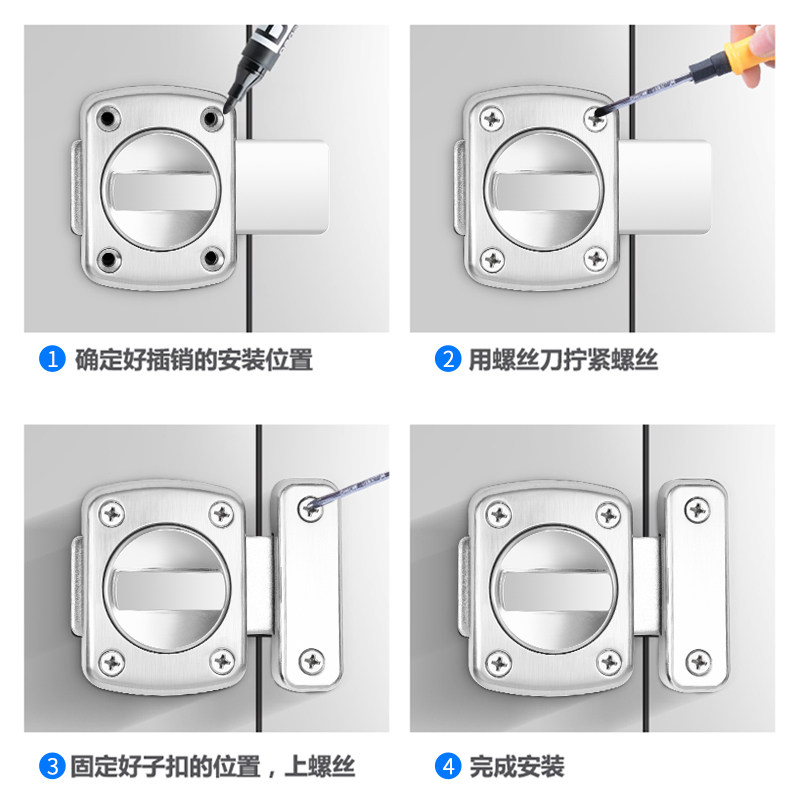 1 确定好插销的安装位置

2 用螺丝刀拧紧螺丝

3 固定好子扣的位置，上螺丝

4 完成安装