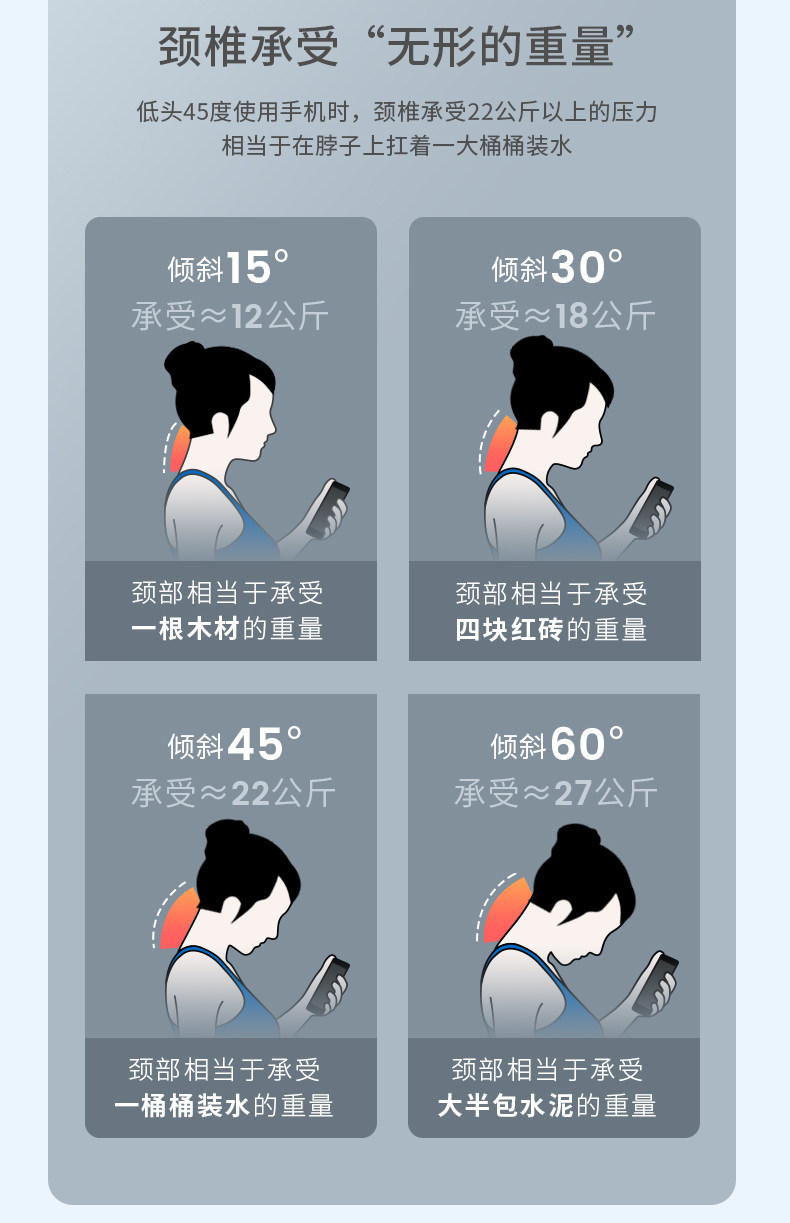 颈椎承受“无形的重量”

低头45度使用手机时，颈椎承受22公斤以上的压力
相当于在脖子上扛着一大桶桶装水

倾斜15°
承受≈12公斤
颈部相当于承受
一根木材的重量

倾斜30°
承受≈18公斤
颈部相当于承受
四块红砖的重量

倾斜45°
承受≈22公斤
颈部相当于承受
一桶桶装水的重量

倾斜60°
承受≈27公斤
颈部相当于承受
大半包水泥的重量