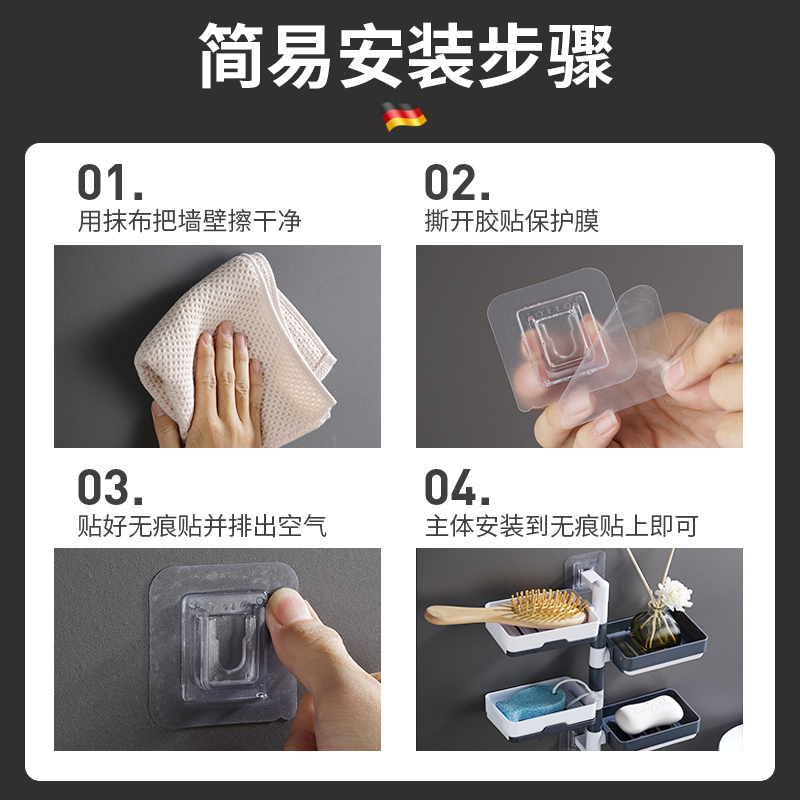 简易安装步骤

01.
用抹布把墙壁擦干净

02.
撕开胶贴保护膜

03.
贴好无痕贴并排出空气

04.
主体安装到无痕贴上即可